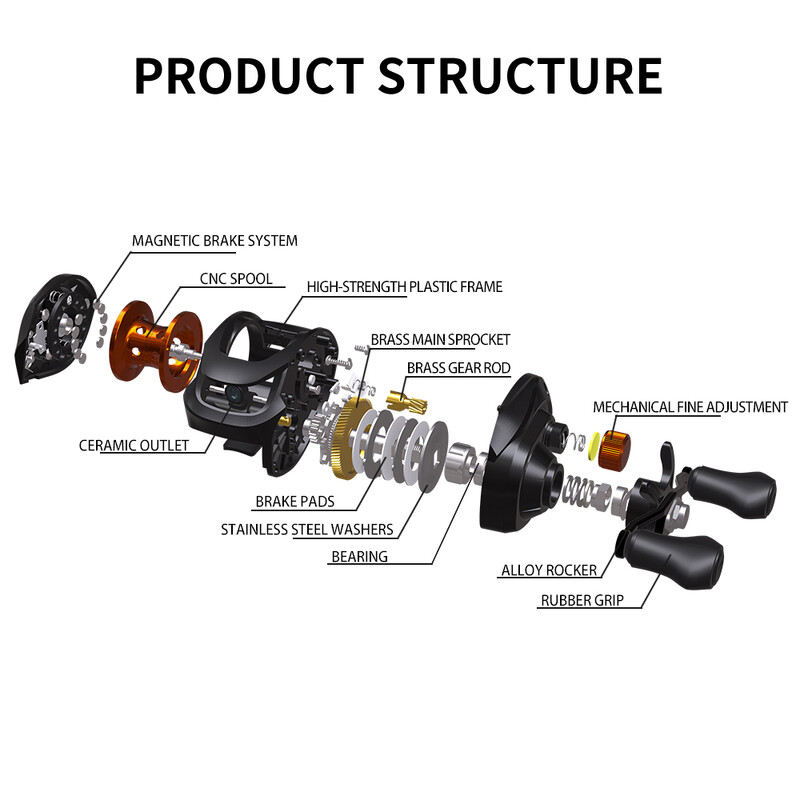 PRODUCT STRUCTURE

MAGNETIC BRAKE SYSTEM
CNC SPOOL
HIGH-STRENGTH PLASTIC FRAME
BRASS MAIN SPROCKET
BRASS GEAR ROD
MECHANICAL FINE ADJUSTMENT
CERAMIC OUTLET
BRAKE PADS
STAINLESS STEEL WASHERS
BEARING
ALLOY ROCKER
RUBBER GRIP