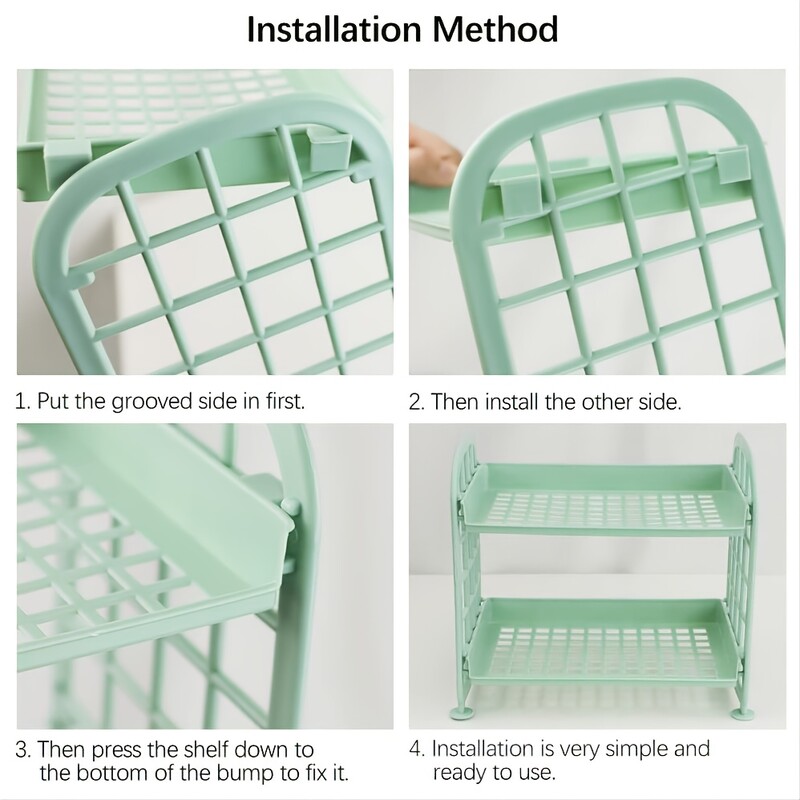 Installation Method

1. Put the grooved side in first.

2. Then install the other side.

3. Then press the shelf down to the bottom of the bump to fix it.

4. Installation is very simple and ready to use.