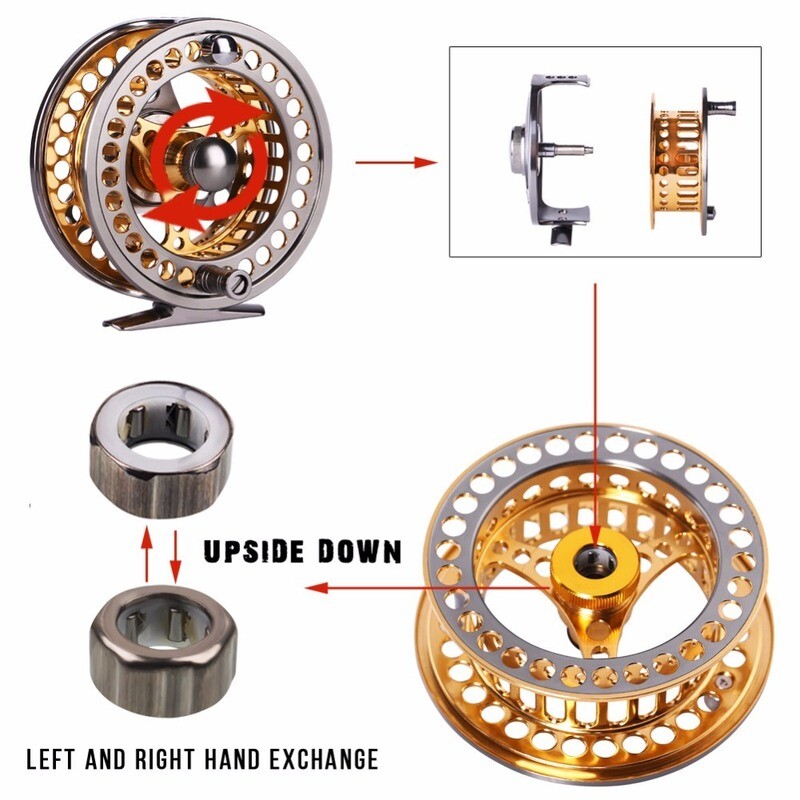 UPSIDE DOWN

LEFT AND RIGHT HAND EXCHANGE