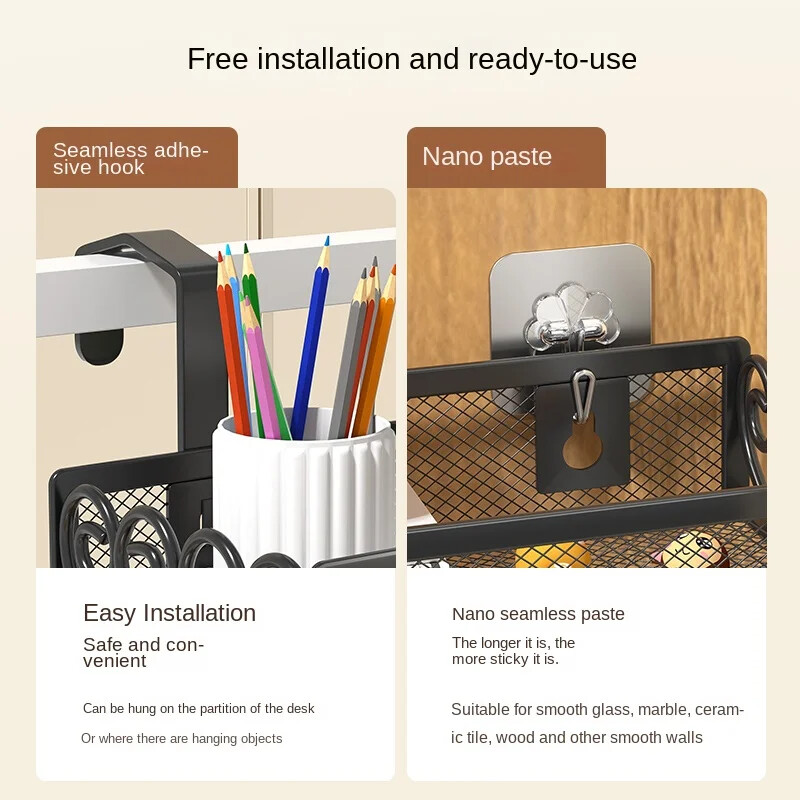 Free installation and ready-to-use

Seamless adhesive hook

Easy Installation

Safe and convenient

Can be hung on the partition of the desk

Or where there are hanging objects

Nano paste

Nano seamless paste

The longer it is, the more sticky it is.

Suitable for smooth glass, marble, ceramic tile, wood and other smooth walls