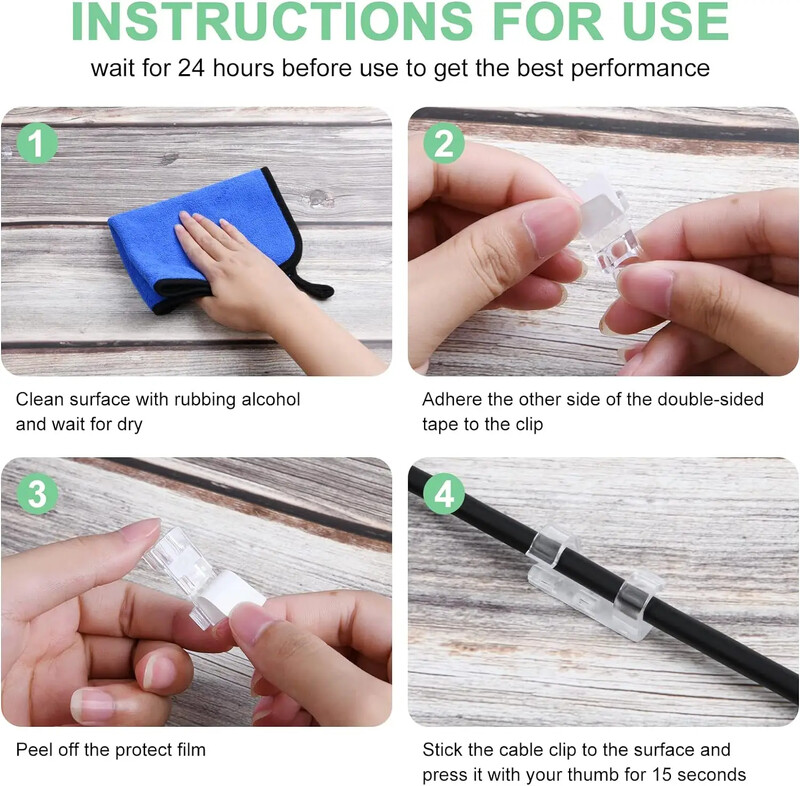 INSTRUCTIONS FOR USE

wait for 24 hours before use to get the best performance

1

Clean surface with rubbing alcohol and wait for dry

2

Adhere the other side of the double-sided tape to the clip

3

Peel off the protect film

4

Stick the cable clip to the surface and press it with your thumb for 15 seconds