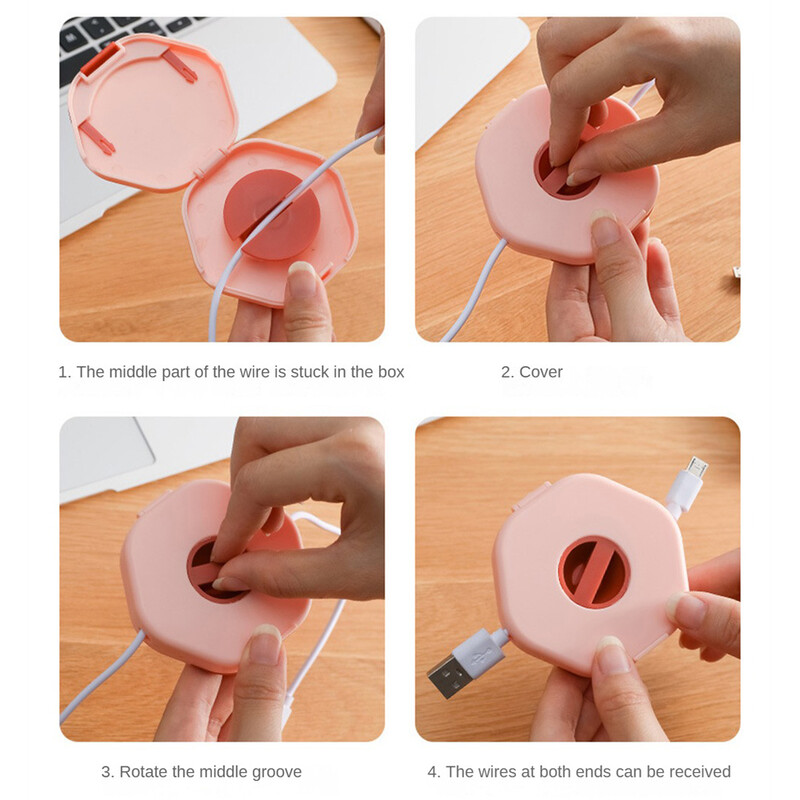 1. The middle part of the wire is stuck in the box

2. Cover

3. Rotate the middle groove

4. The wires at both ends can be received