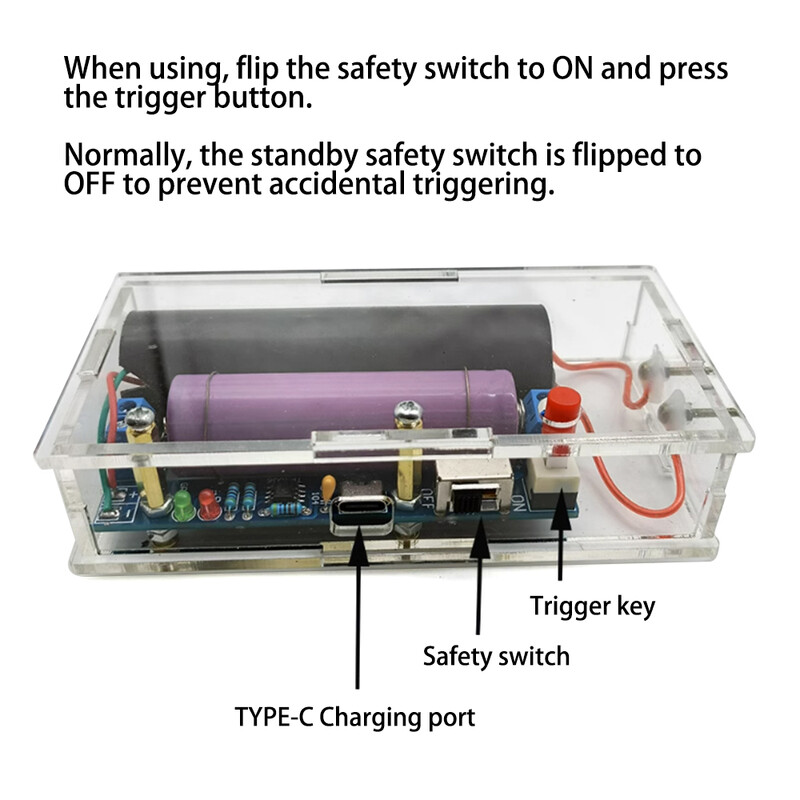 When using, flip the safety switch to ON and press the trigger button.

Normally, the standby safety switch is flipped to OFF to prevent accidental triggering.

OFF

ON

Trigger key

Safety switch

TYPE-C Charging port