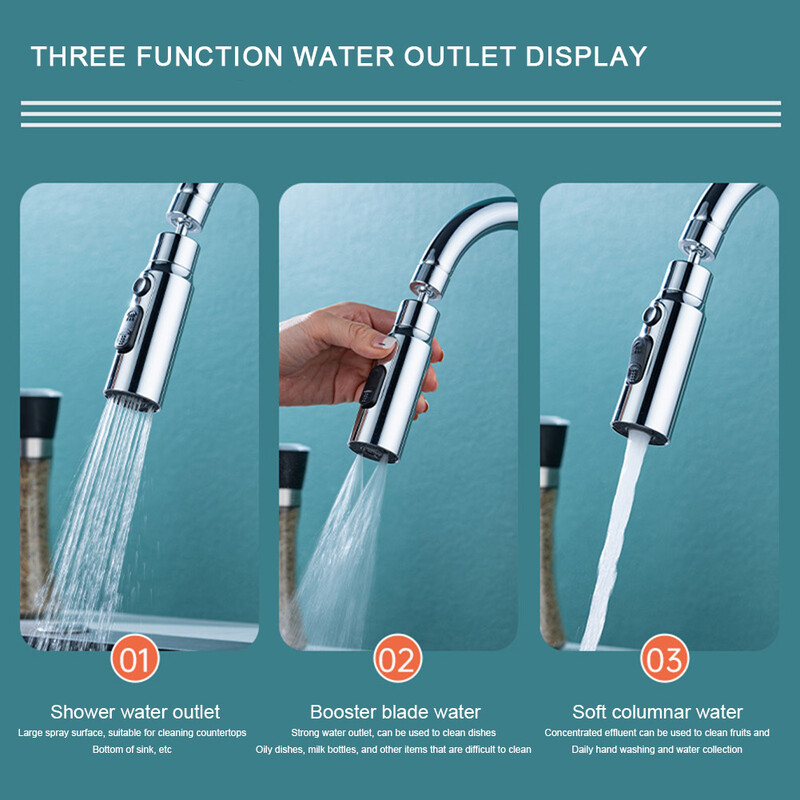 THREE FUNCTION WATER OUTLET DISPLAY

01

Shower water outlet

Large spray surface, suitable for cleaning countertops Bottom of sink, etc

02

Booster blade water

Strong water outlet, can be used to clean dishes Oily dishes, milk bottles, and other items that are difficult to clean

03

Soft columnar water

Concentrated effluent can be used to clean fruits and Daily hand washing and water collection