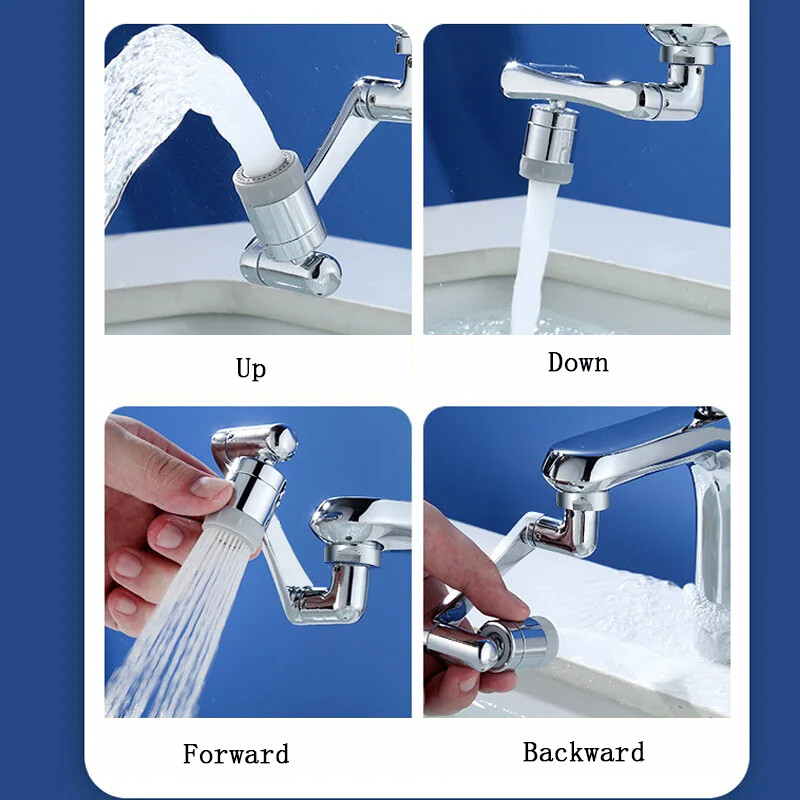 Up

Down

Forward

Backward