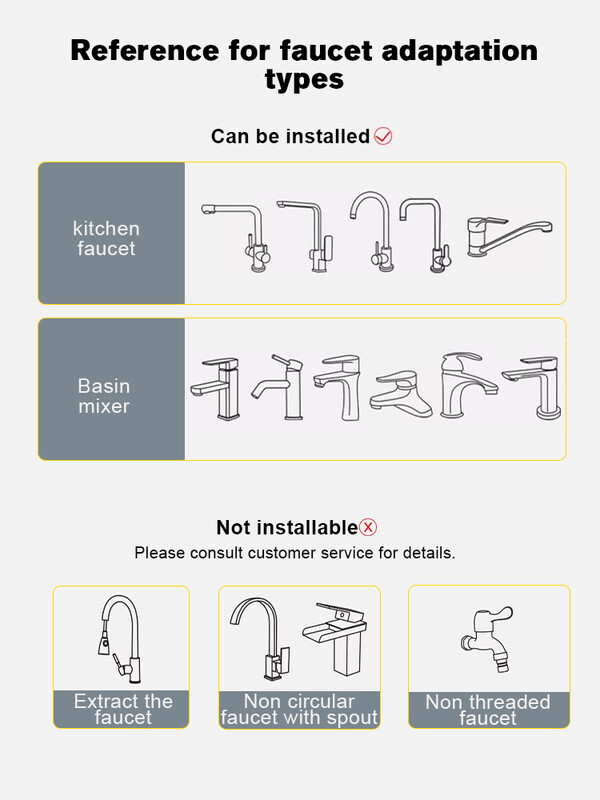 Reference for faucet adaptation types

Can be installed

kitchen faucet

Basin mixer

Not installable

Please consult customer service for details.

Extract the faucet

Non circular faucet with spout

Non threaded faucet