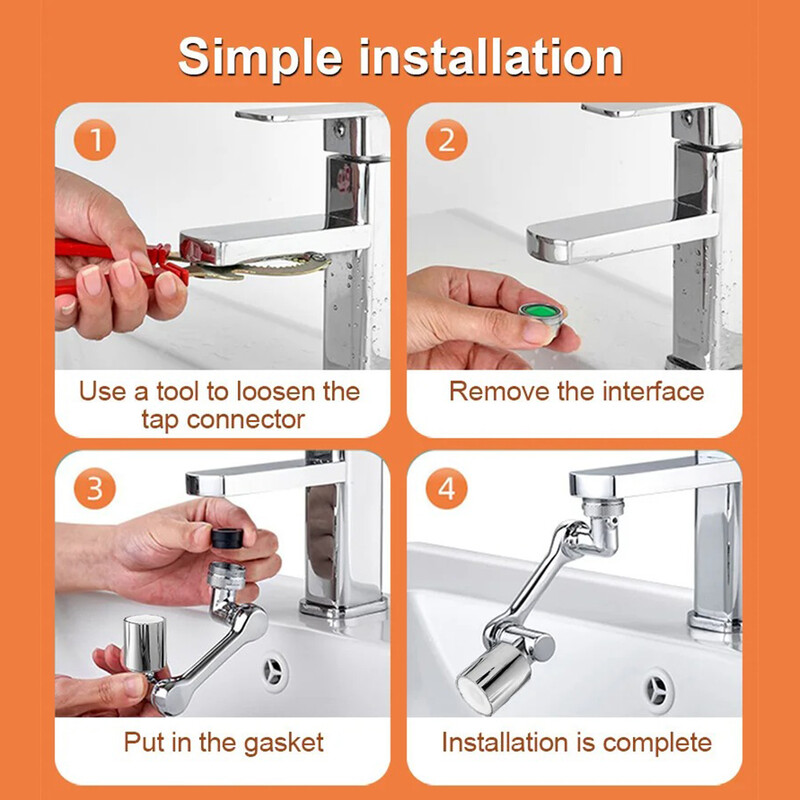 Simple installation

1

Use a tool to loosen the tap connector

2

Remove the interface

3

Put in the gasket

4

Installation is complete