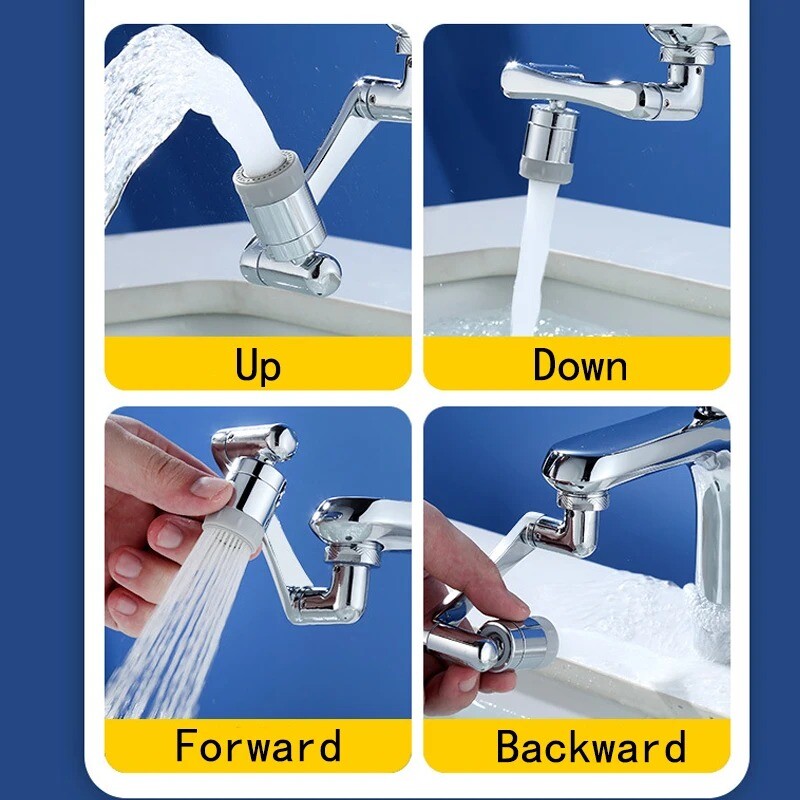 Up

Down

Forward

Backward