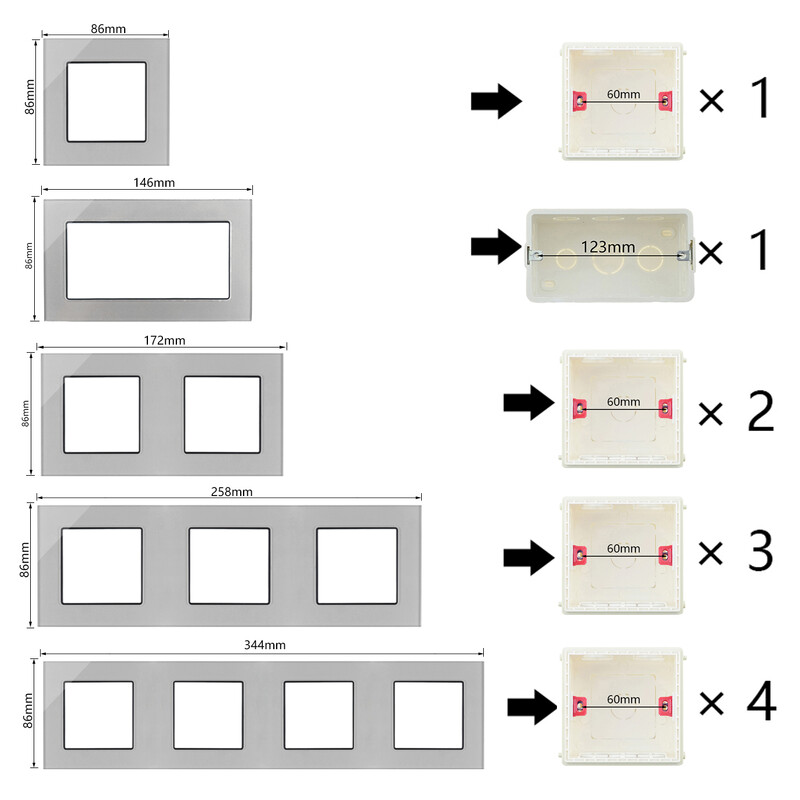 86mm
86mm
60mm
× 1

146mm
86mm
123mm
× 1

172mm
86mm
60mm
× 2

258mm
86mm
60mm
× 3

344mm
86mm
60mm
× 4