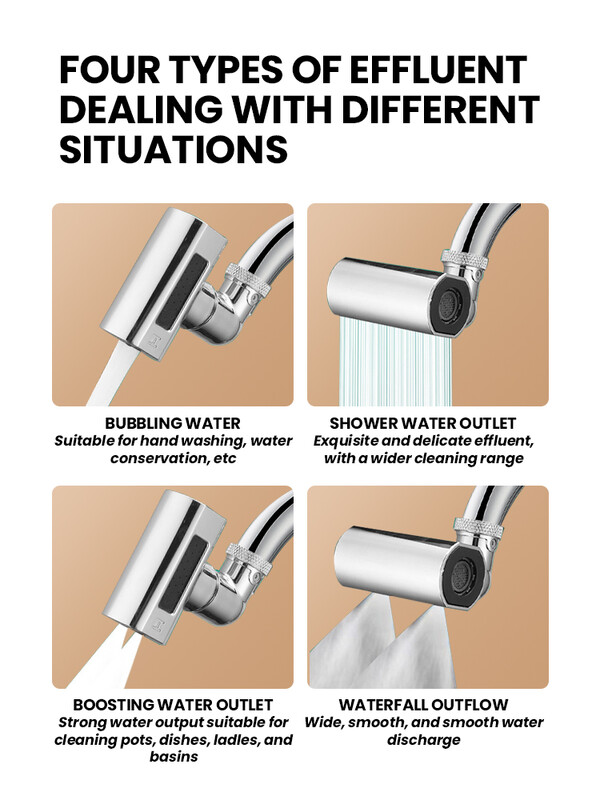 FOUR TYPES OF EFFLUENT DEALING WITH DIFFERENT SITUATIONS

BUBBLING WATER
Suitable for hand washing, water conservation, etc

SHOWER WATER OUTLET
Exquisite and delicate effluent, with a wider cleaning range

BOOSTING WATER OUTLET
Strong water output suitable for cleaning pots, dishes, ladles, and basins

WATERFALL OUTFLOW
Wide, smooth, and smooth water discharge