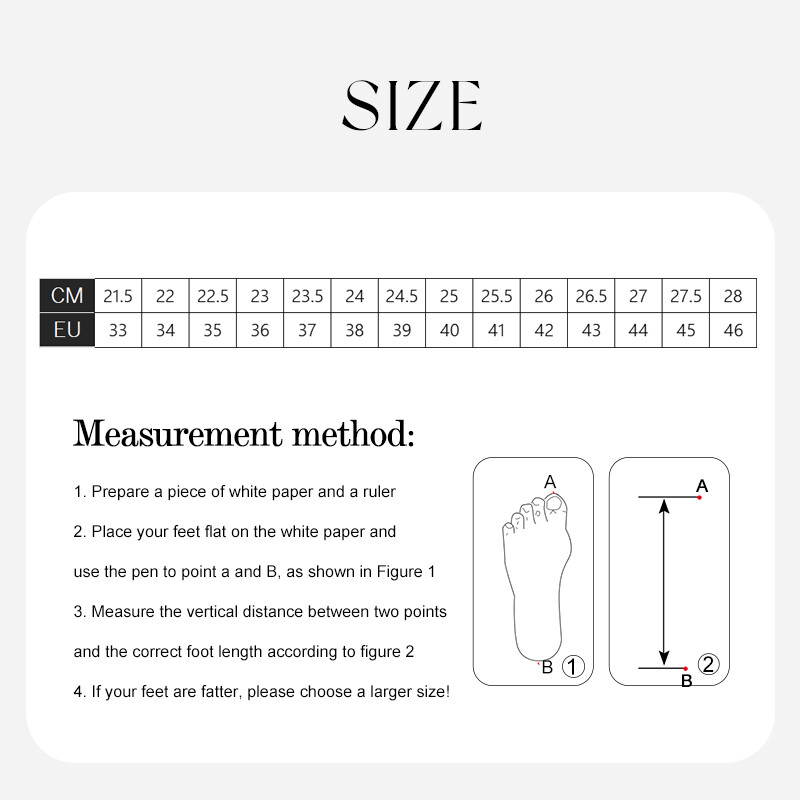 SIZE

| CM | 21.5 | 22 | 22.5 | 23 | 23.5 | 24 | 24.5 | 25 | 25.5 | 26 | 26.5 | 27 | 27.5 | 28 |
|---|---|---|---|---|---|---|---|---|---|---|---|---|---|---|
| EU | 33 | 34 | 35 | 36 | 37 | 38 | 39 | 40 | 41 | 42 | 43 | 44 | 45 | 46 |

Measurement method:

1. Prepare a piece of white paper and a ruler

2. Place your feet flat on the white paper and use the pen to point a and B, as shown in Figure 1

3. Measure the vertical distance between two points and the correct foot length according to figure 2

4. If your feet are fatter, please choose a larger size!

A
B ①

A
B ②