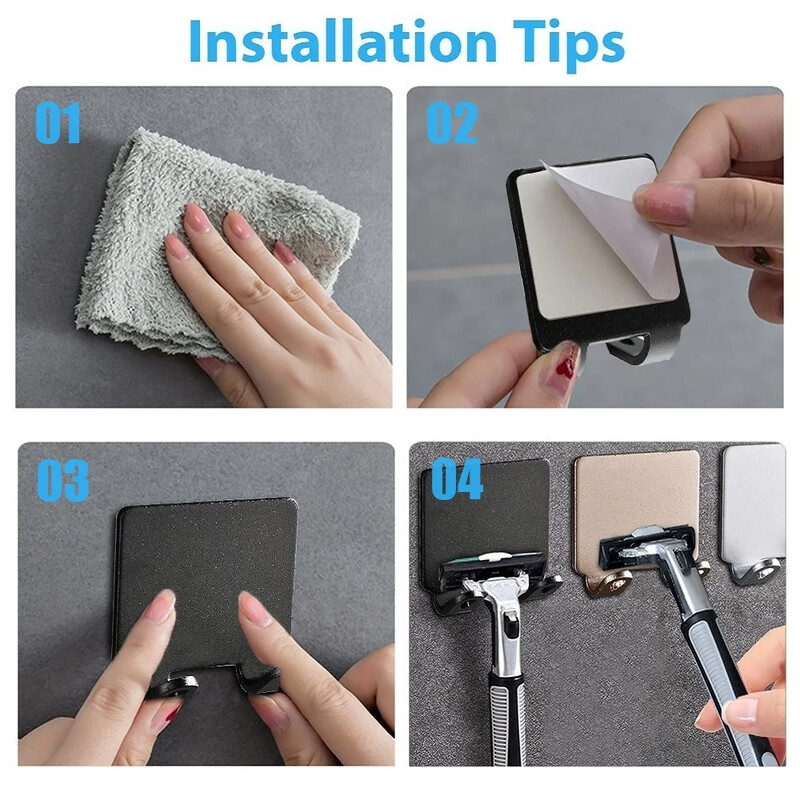 Installation Tips

01

02

03

04