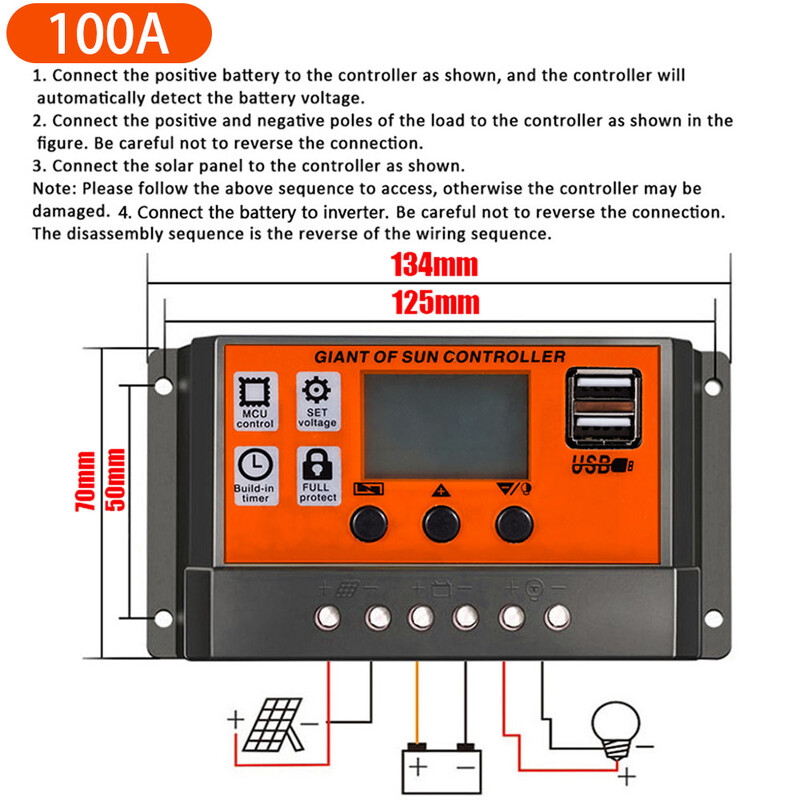 100A

1. Connect the positive battery to the controller as shown, and the controller will automatically detect the battery voltage.
2. Connect the positive and negative poles of the load to the controller as shown in the figure. Be careful not to reverse the connection.
3. Connect the solar panel to the controller as shown.
Note: Please follow the above sequence to access, otherwise the controller may be damaged. 4. Connect the battery to inverter. Be careful not to reverse the connection.
The disassembly sequence is the reverse of the wiring sequence.

134mm
125mm
70mm
50mm

GIANT OF SUN CONTROLLER
MCU control
SET voltage
Build-in timer
FULL protect
USB

+ −
+ −
+ −

+ −
+ −
− +