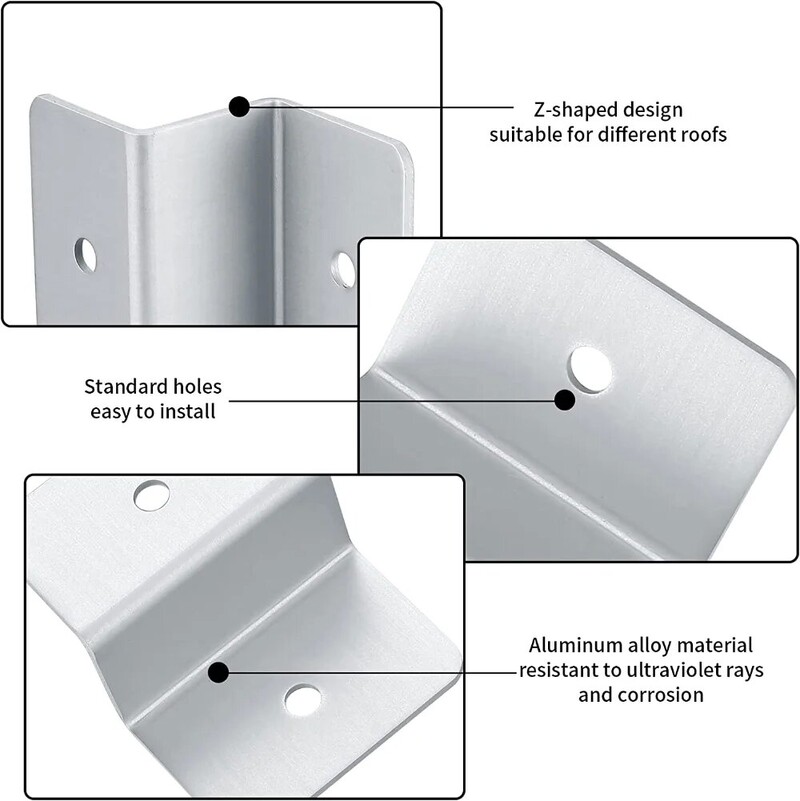 Z-shaped design
suitable for different roofs

Standard holes
easy to install

Aluminum alloy material
resistant to ultraviolet rays
and corrosion