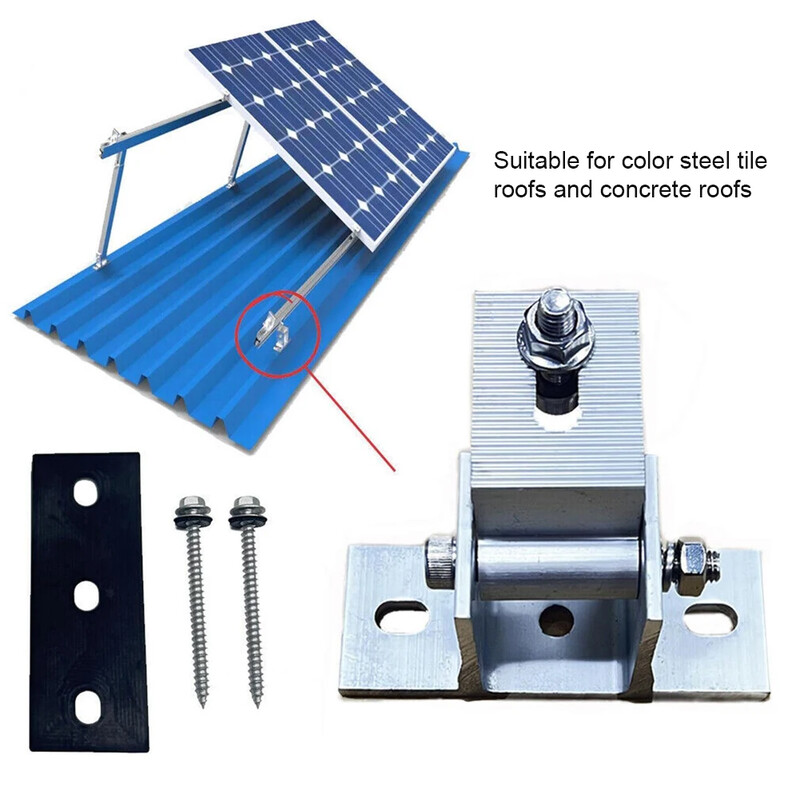 Suitable for color steel tile roofs and concrete roofs