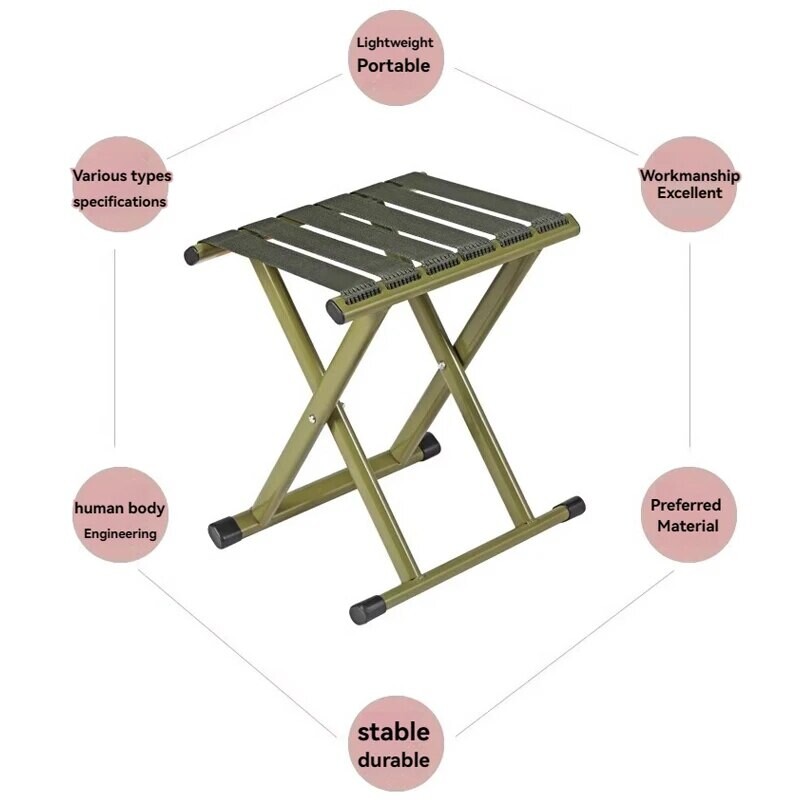 Lightweight
Portable

Various types
specifications

Workmanship
Excellent

human body
Engineering

Preferred
Material

stable
durable