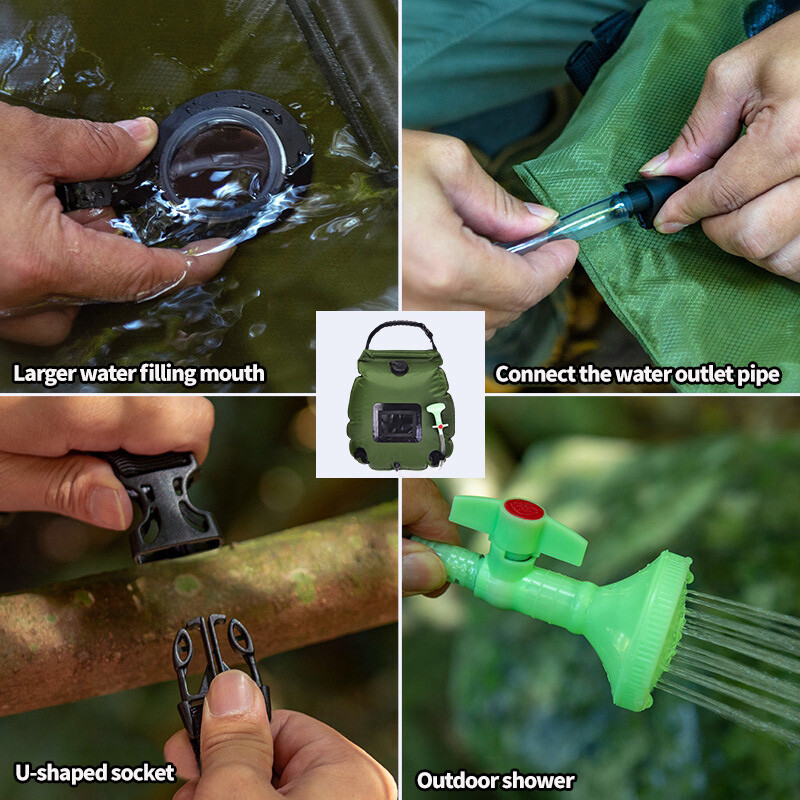 Larger water filling mouth

Connect the water outlet pipe

U-shaped socket

Outdoor shower