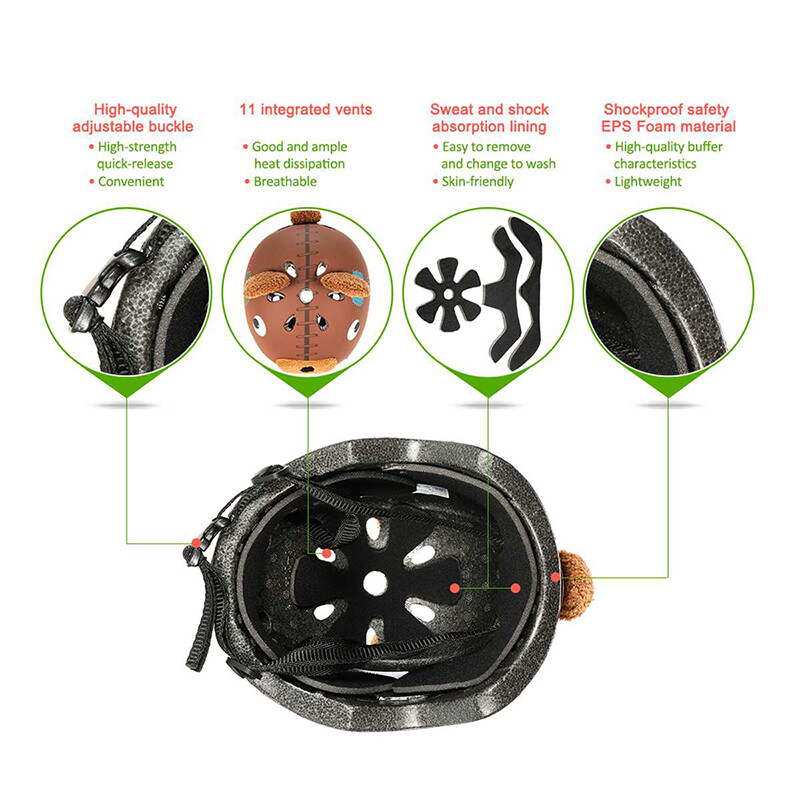 High-quality adjustable buckle
• High-strength quick-release
• Convenient

11 integrated vents
• Good and ample heat dissipation
• Breathable

Sweat and shock absorption lining
• Easy to remove and change to wash
• Skin-friendly

Shockproof safety EPS Foam material
• High-quality buffer characteristics
• Lightweight