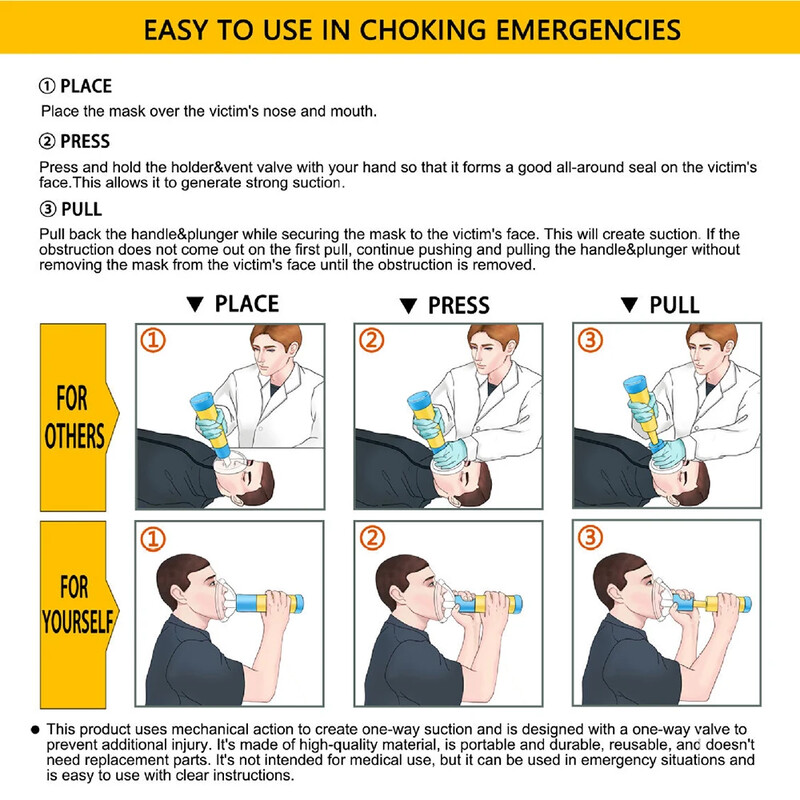 EASY TO USE IN CHOKING EMERGENCIES

① PLACE
Place the mask over the victim's nose and mouth.

② PRESS
Press and hold the holder&vent valve with your hand so that it forms a good all-around seal on the victim's face.This allows it to generate strong suction.

③ PULL
Pull back the handle&plunger while securing the mask to the victim's face. This will create suction. If the obstruction does not come out on the first pull, continue pushing and pulling the handle&plunger without removing the mask from the victim's face until the obstruction is removed.

▼ PLACE ▼ PRESS ▼ PULL

FOR OTHERS

① ② ③

FOR YOURSELF

① ② ③

● This product uses mechanical action to create one-way suction and is designed with a one-way valve to prevent additional injury. It's made of high-quality material, is portable and durable, reusable, and doesn't need replacement parts. It's not intended for medical use, but it can be used in emergency situations and is easy to use with clear instructions.