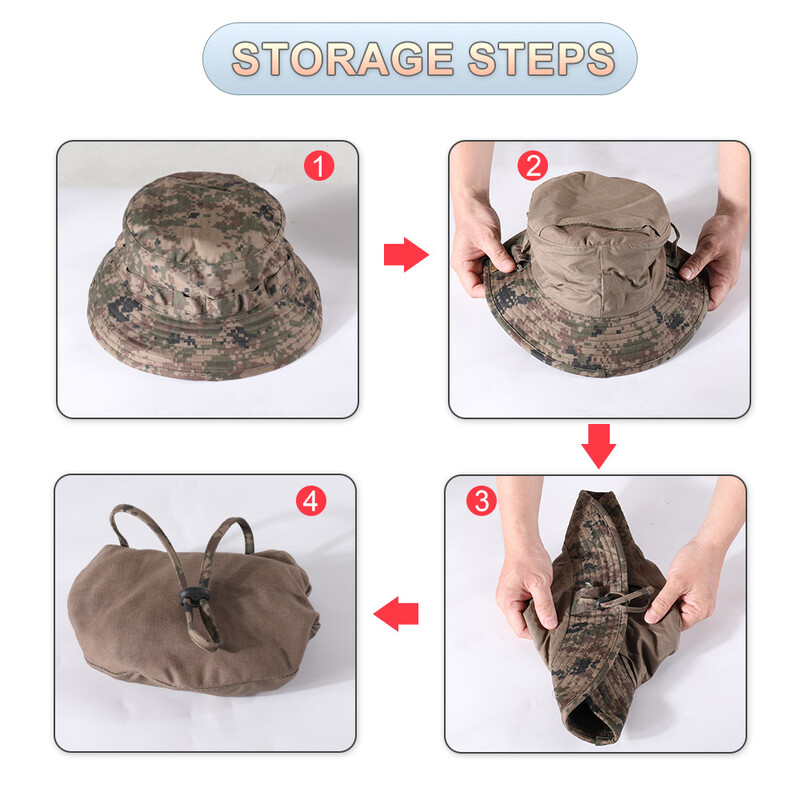 STORAGE STEPS

1

2

3

4