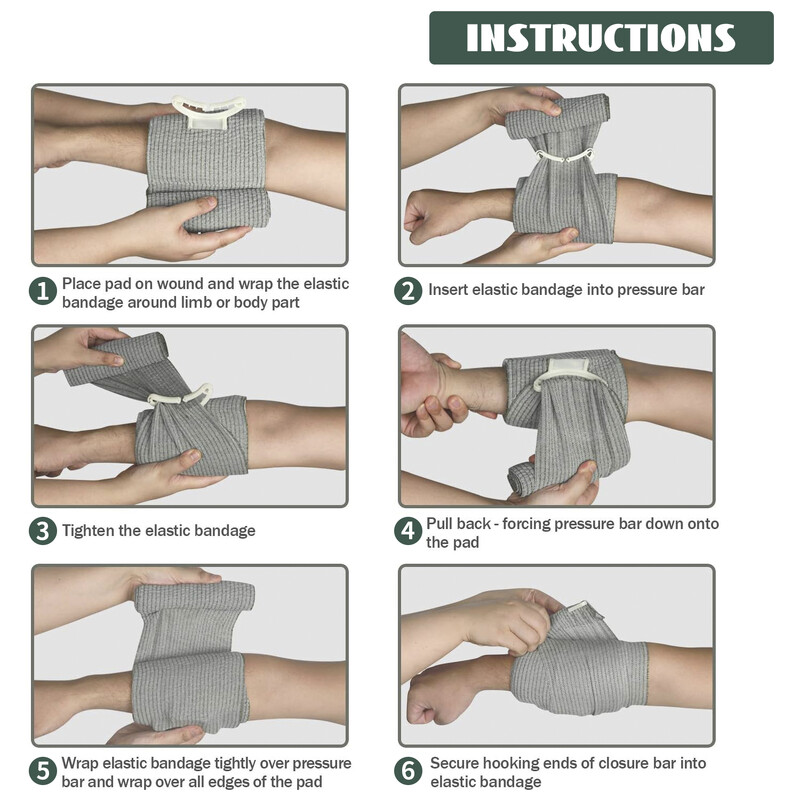 INSTRUCTIONS

1 Place pad on wound and wrap the elastic bandage around limb or body part

2 Insert elastic bandage into pressure bar

3 Tighten the elastic bandage

4 Pull back - forcing pressure bar down onto the pad

5 Wrap elastic bandage tightly over pressure bar and wrap over all edges of the pad

6 Secure hooking ends of closure bar into elastic bandage