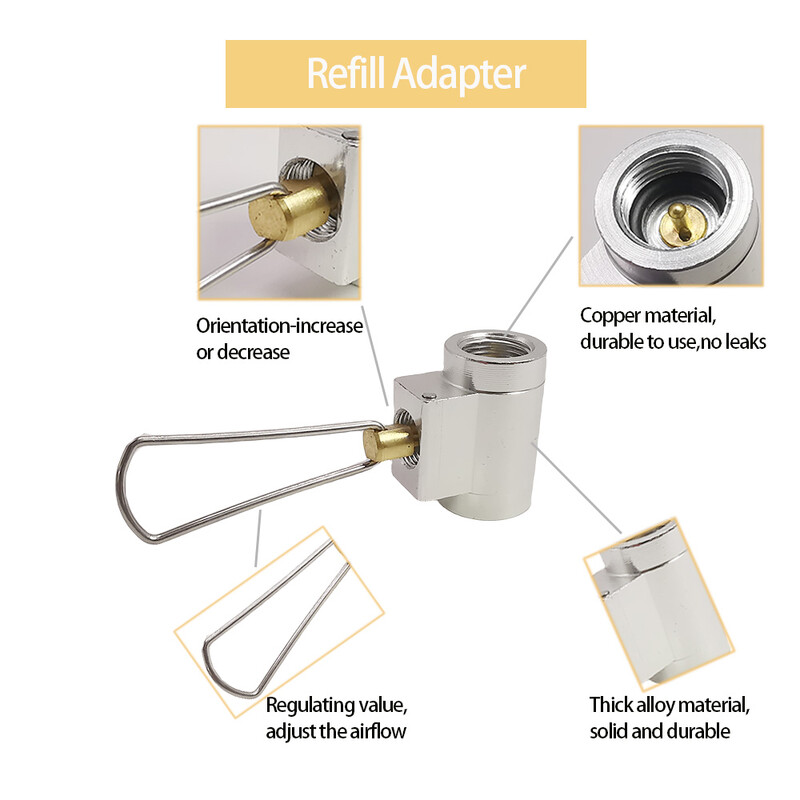 Refill Adapter

Orientation-increase or decrease

Copper material, durable to use,no leaks

Regulating value, adjust the airflow

Thick alloy material, solid and durable