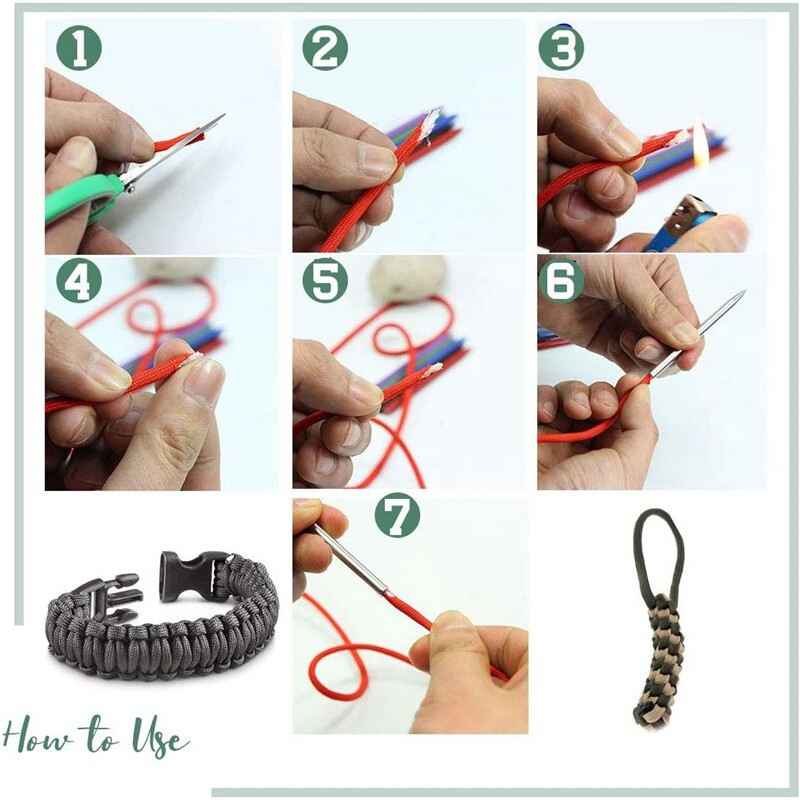 1

2

3

4

5

6

7

How to Use