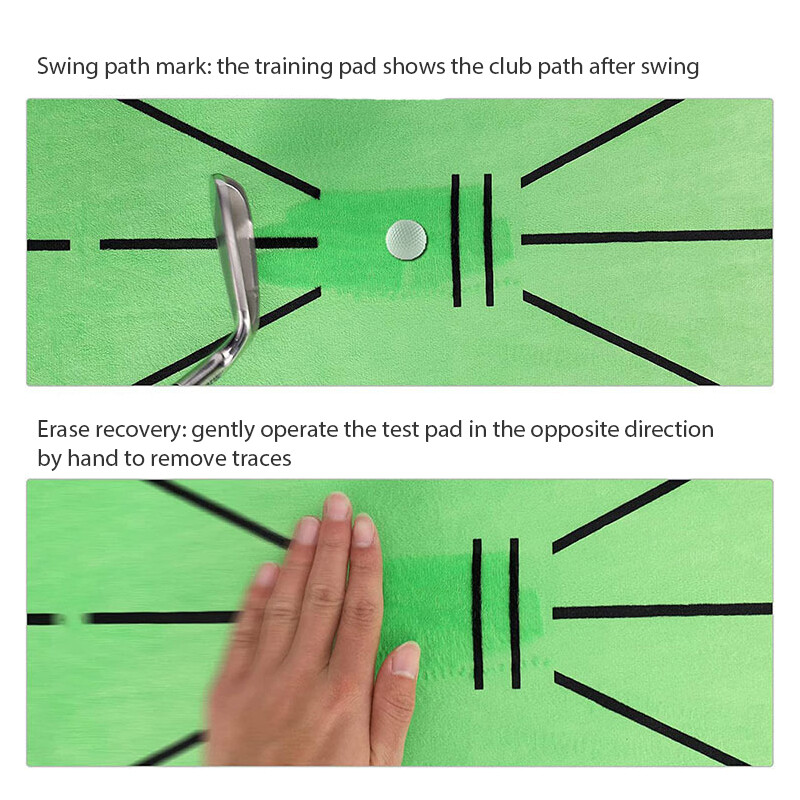 Swing path mark: the training pad shows the club path after swing

Erase recovery: gently operate the test pad in the opposite direction by hand to remove traces