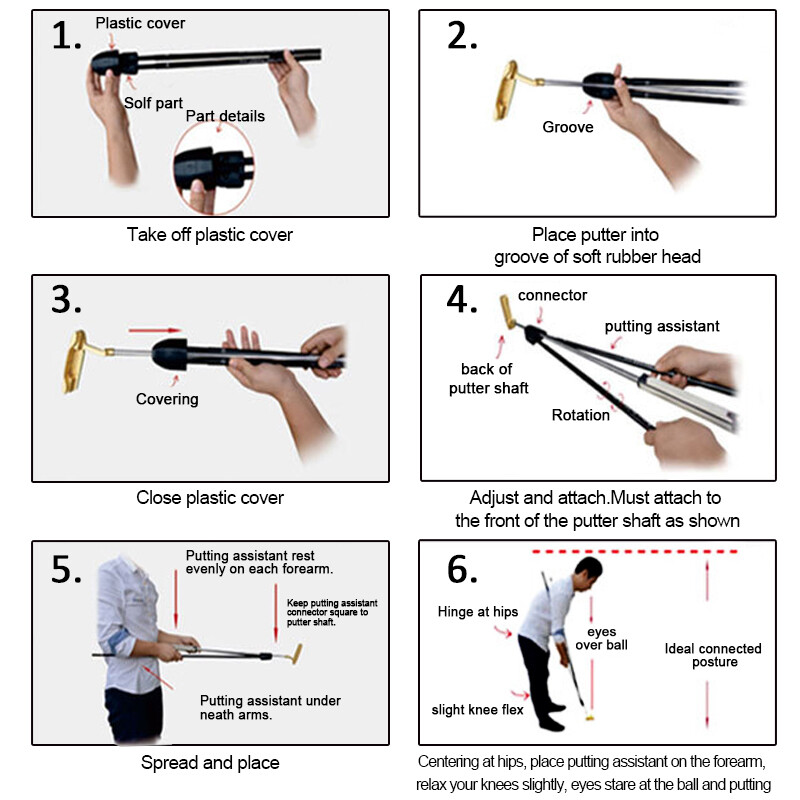 1.
Plastic cover
Solf part
Part details

Take off plastic cover

2.
Groove

Place putter into groove of soft rubber head

3.
Covering

Close plastic cover

4.
connector
putting assistant
back of putter shaft
Rotation

Adjust and attach.Must attach to the front of the putter shaft as shown

5.
Putting assistant rest evenly on each forearm.
Keep putting assistant connector square to putter shaft.
Putting assistant under neath arms.

Spread and place

6.
Hinge at hips
eyes over ball
Ideal connected posture
slight knee flex

Centering at hips, place putting assistant on the forearm, relax your knees slightly, eyes stare at the ball and putting