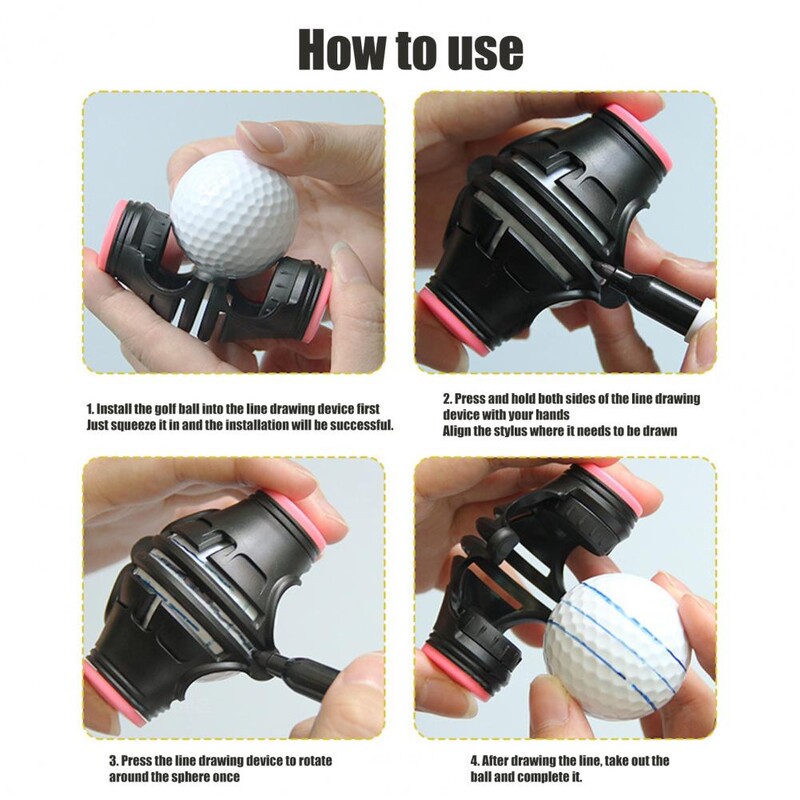 How to use

1. Install the golf ball into the line drawing device first
Just squeeze it in and the installation will be successful.

2. Press and hold both sides of the line drawing device with your hands
Align the stylus where it needs to be drawn

3. Press the line drawing device to rotate around the sphere once

4. After drawing the line, take out the ball and complete it.