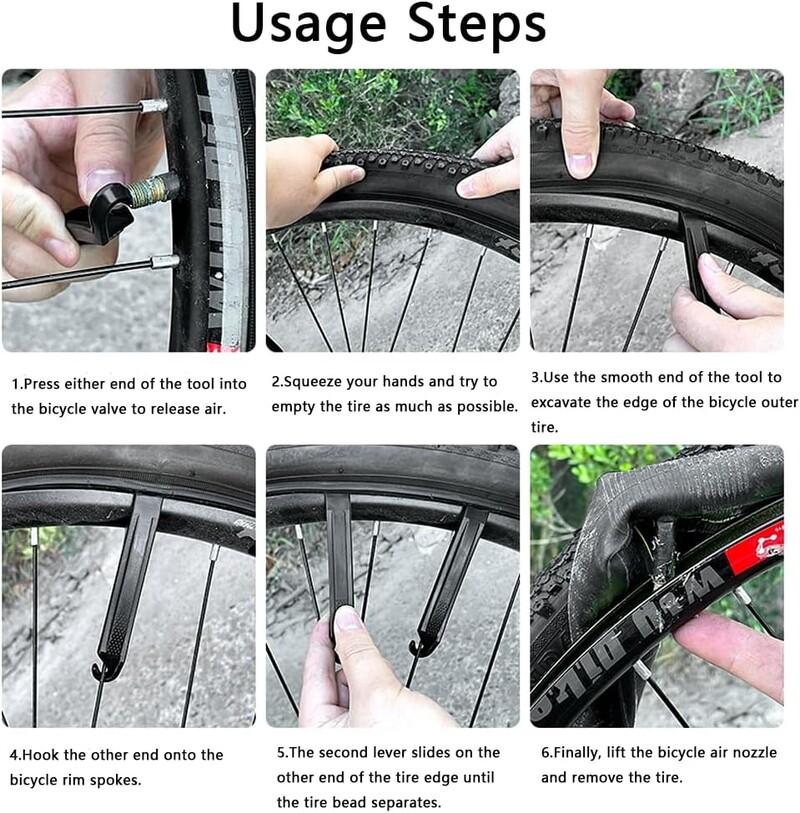 Usage Steps

1.Press either end of the tool into the bicycle valve to release air.

2.Squeeze your hands and try to empty the tire as much as possible.

3.Use the smooth end of the tool to excavate the edge of the bicycle outer tire.

4.Hook the other end onto the bicycle rim spokes.

5.The second lever slides on the other end of the tire edge until the tire bead separates.

6.Finally, lift the bicycle air nozzle and remove the tire.