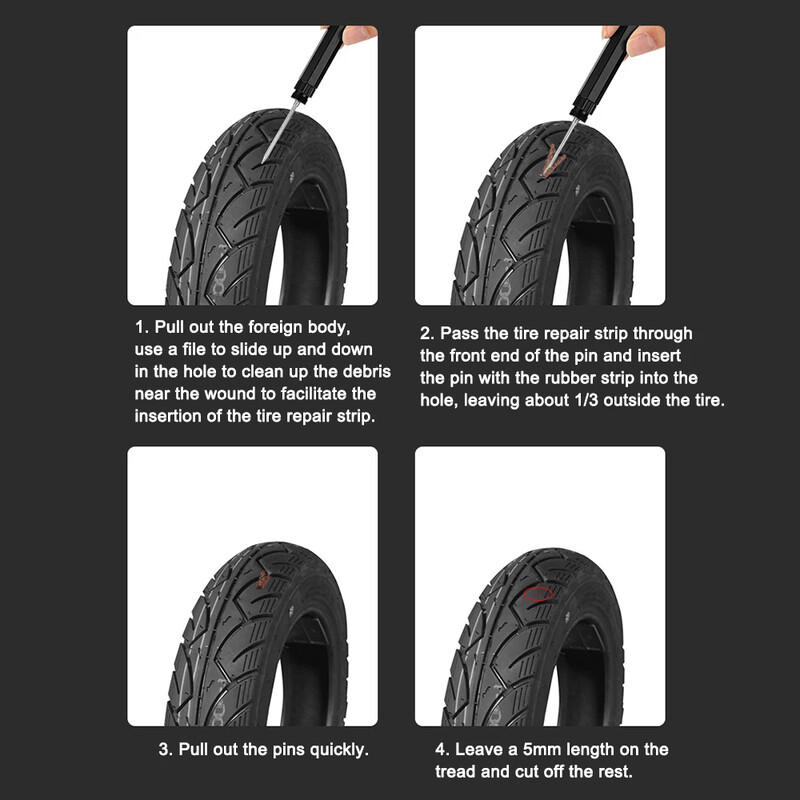 1. Pull out the foreign body, use a file to slide up and down in the hole to clean up the debris near the wound to facilitate the insertion of the tire repair strip.

2. Pass the tire repair strip through the front end of the pin and insert the pin with the rubber strip into the hole, leaving about 1/3 outside the tire.

3. Pull out the pins quickly.

4. Leave a 5mm length on the tread and cut off the rest.