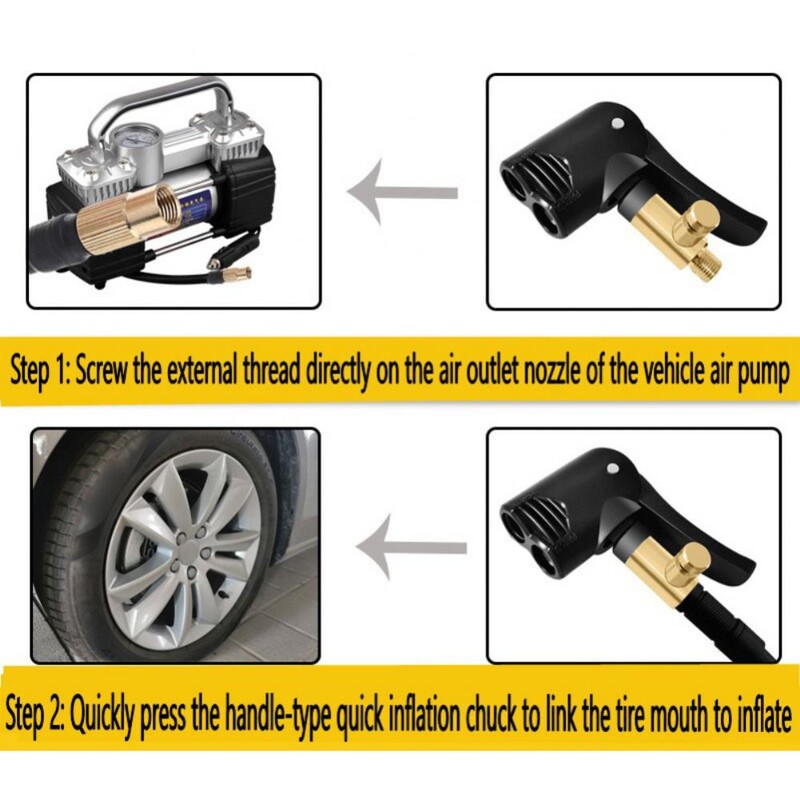 Step 1: Screw the external thread directly on the air outlet nozzle of the vehicle air pump

Step 2: Quickly press the handle-type quick inflation chuck to link the tire mouth to inflate