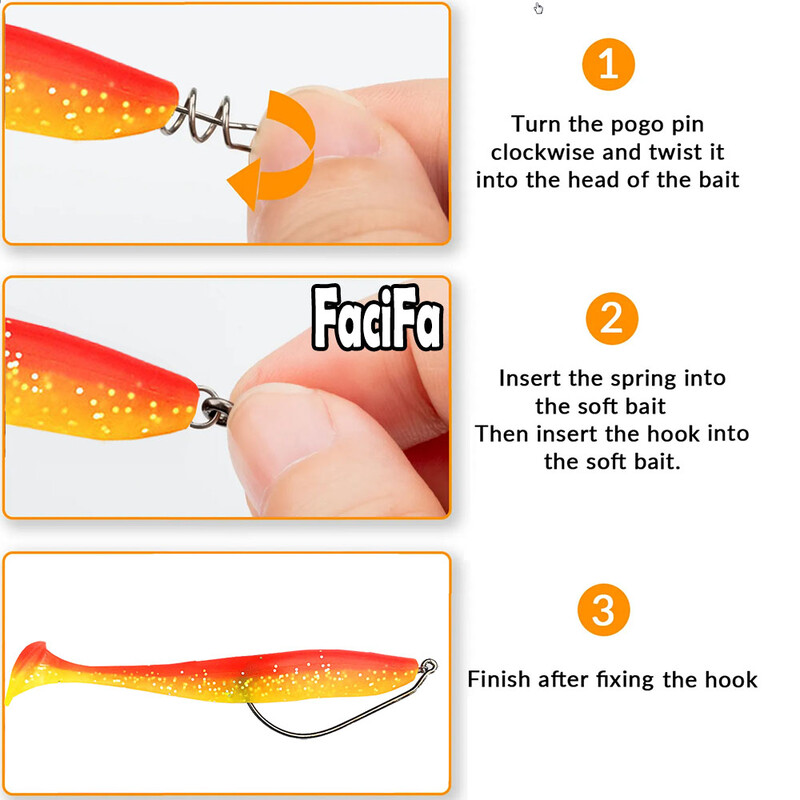 1

Turn the pogo pin clockwise and twist it into the head of the bait

FaciFa

2

Insert the spring into the soft bait
Then insert the hook into the soft bait.

3

Finish after fixing the hook