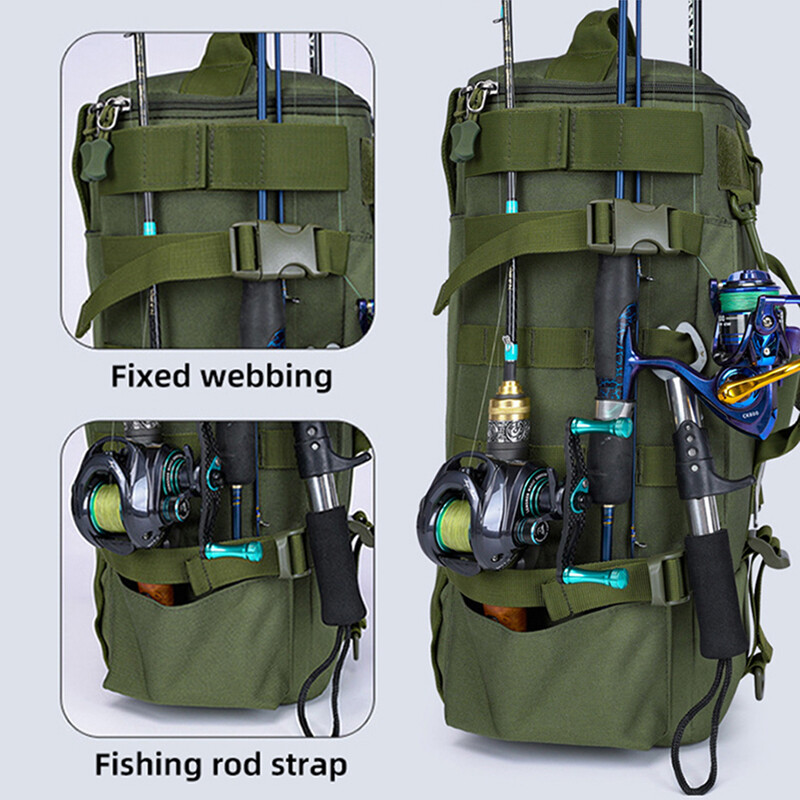 Fixed webbing

Fishing rod strap