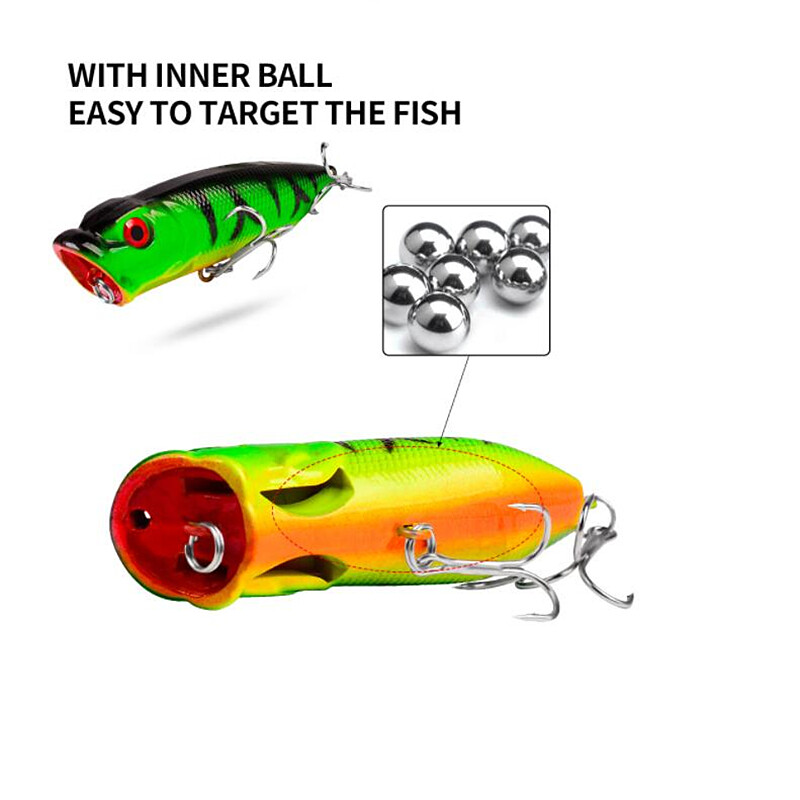 WITH INNER BALL
EASY TO TARGET THE FISH