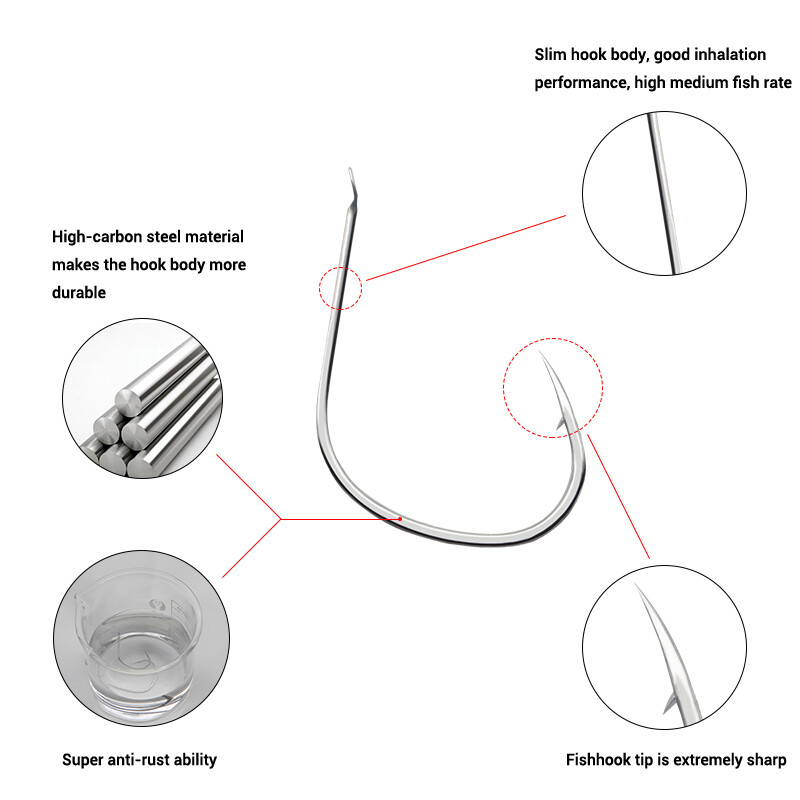 Slim hook body, good inhalation performance, high medium fish rate

High-carbon steel material makes the hook body more durable

Super anti-rust ability

Fishhook tip is extremely sharp