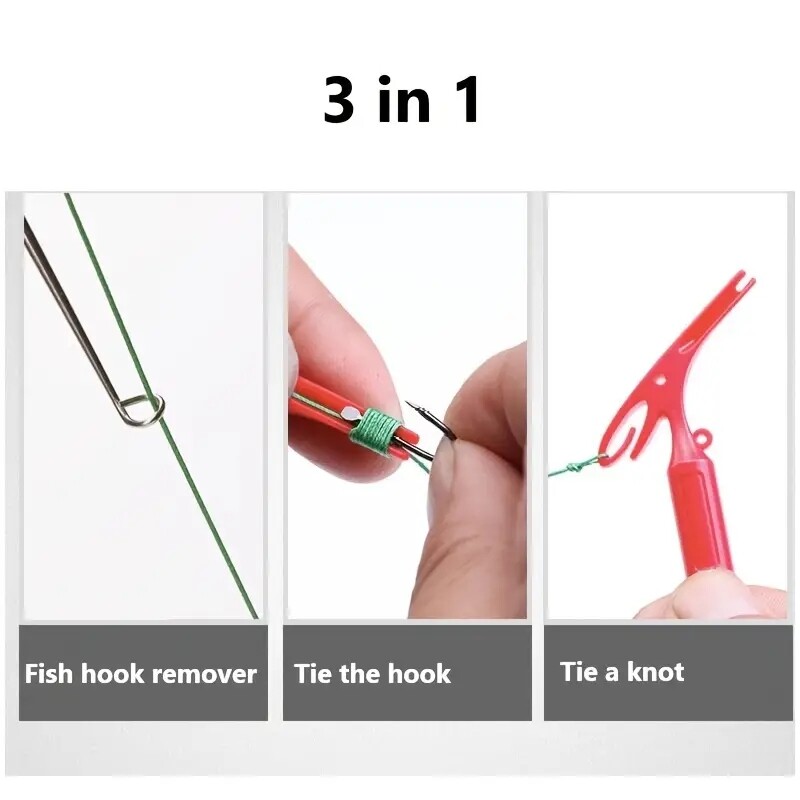 3 in 1

Fish hook remover

Tie the hook

Tie a knot