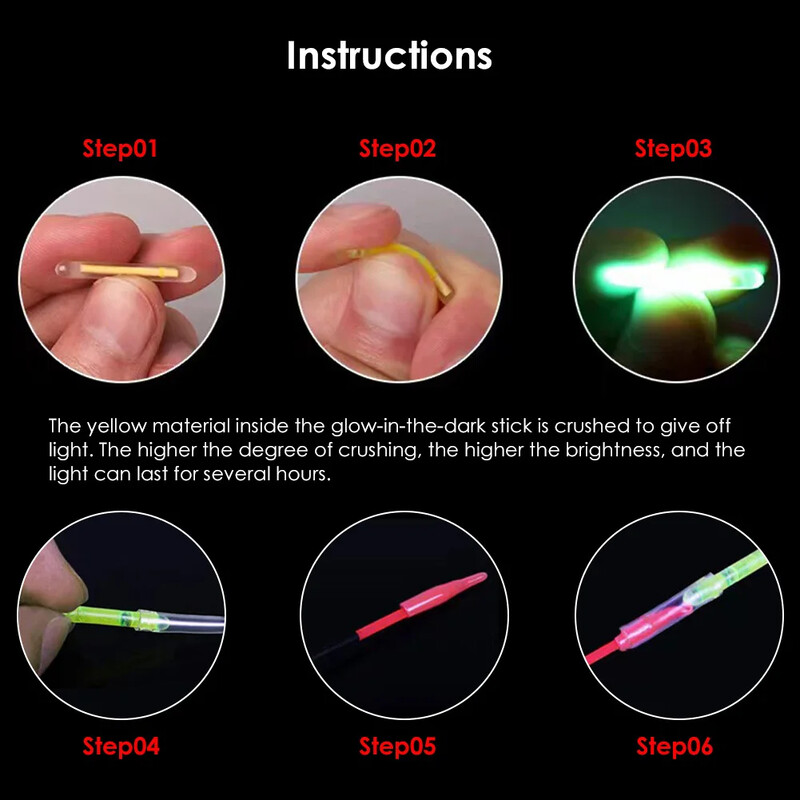 Instructions

Step01

Step02

Step03

The yellow material inside the glow-in-the-dark stick is crushed to give off light. The higher the degree of crushing, the higher the brightness, and the light can last for several hours.

Step04

Step05

Step06