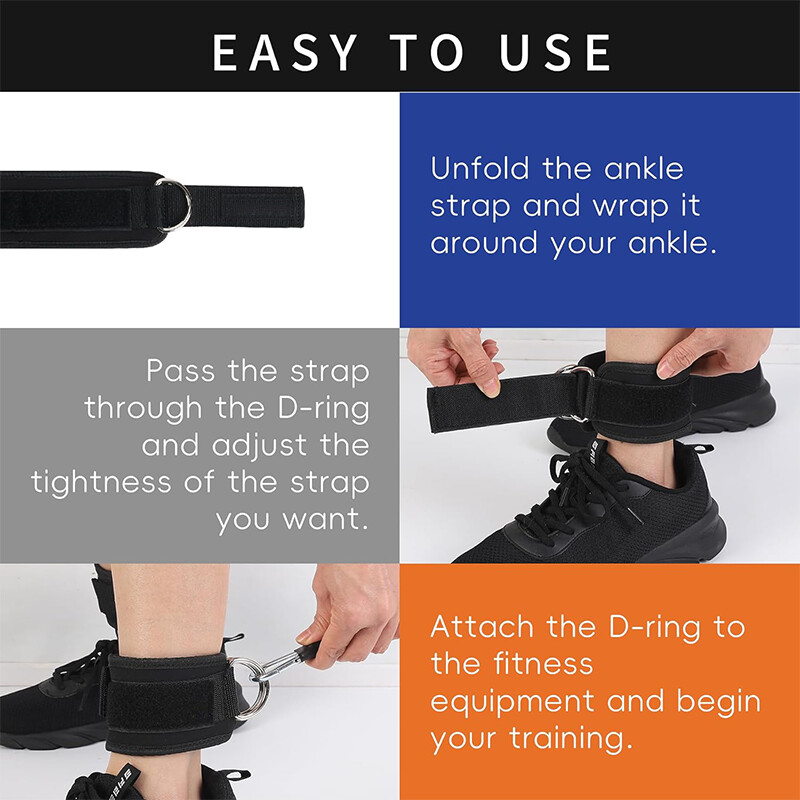 EASY TO USE

Unfold the ankle strap and wrap it around your ankle.

Pass the strap through the D-ring and adjust the tightness of the strap you want.

Attach the D-ring to the fitness equipment and begin your training.