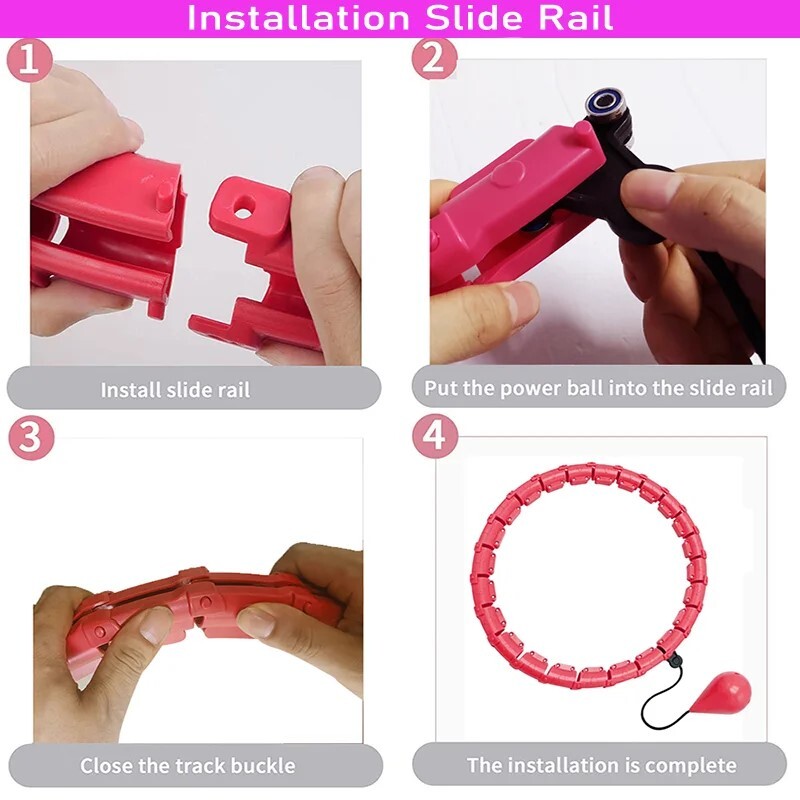 Installation Slide Rail

1

Install slide rail

2

Put the power ball into the slide rail

3

Close the track buckle

4

The installation is complete