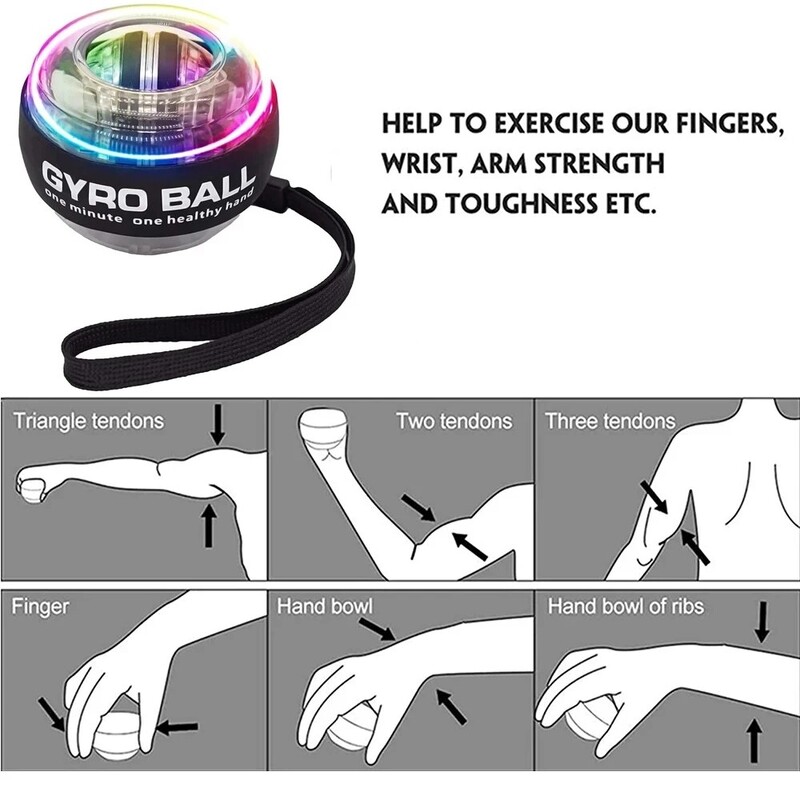 GYRO BALL
one minute one healthy hand

HELP TO EXERCISE OUR FINGERS, WRIST, ARM STRENGTH AND TOUGHNESS ETC.

Triangle tendons

Two tendons

Three tendons

Finger

Hand bowl

Hand bowl of ribs