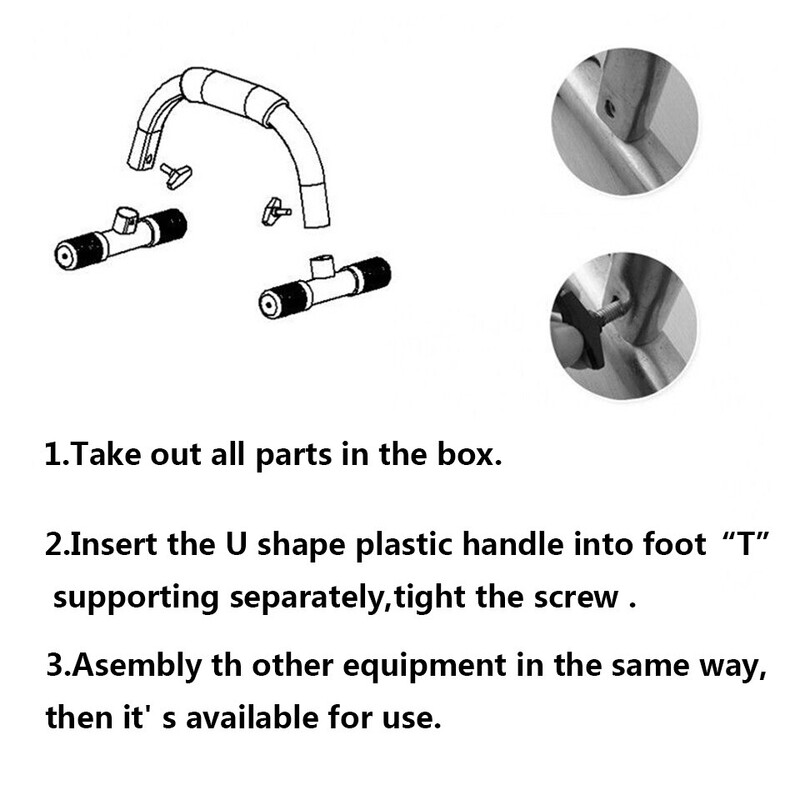 1.Take out all parts in the box.

2.Insert the U shape plastic handle into foot “T” supporting separately,tight the screw .

3.Asembly th other equipment in the same way, then it' s available for use.