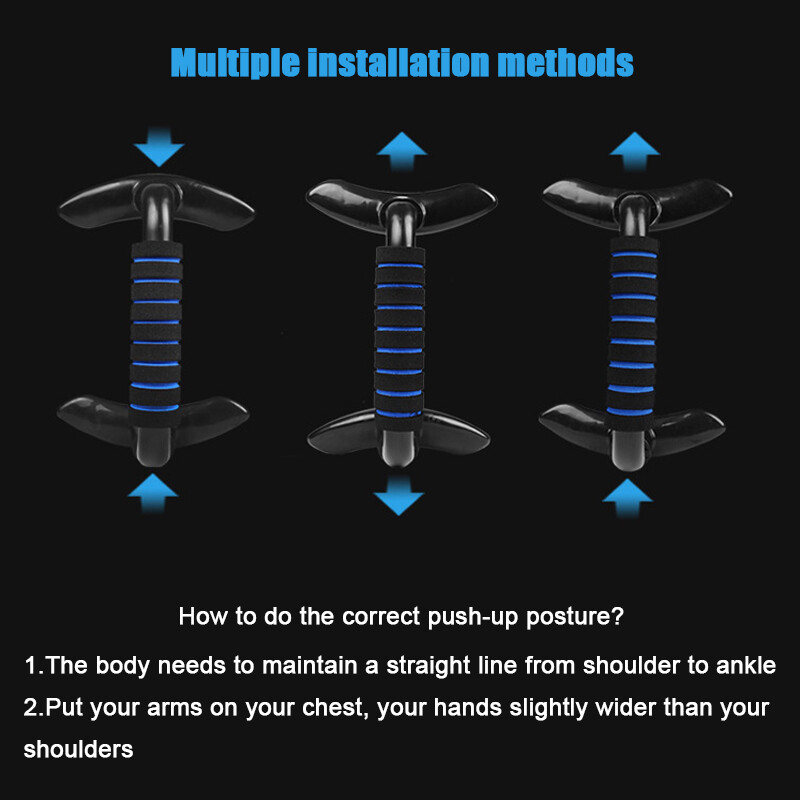 Multiple installation methods

How to do the correct push-up posture?

1.The body needs to maintain a straight line from shoulder to ankle

2.Put your arms on your chest, your hands slightly wider than your shoulders