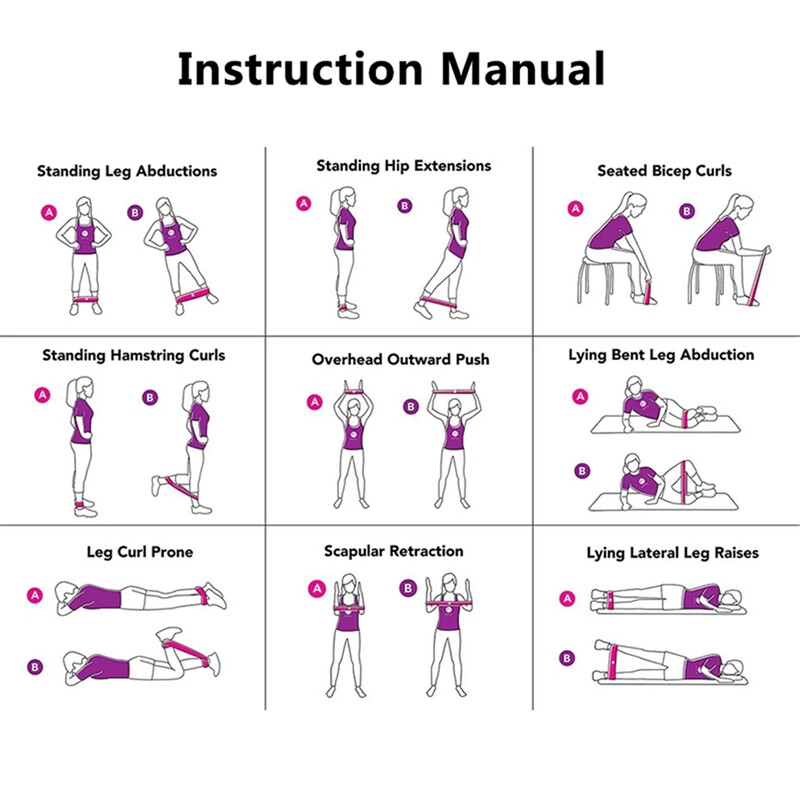 Instruction Manual

Standing Leg Abductions

A B

Standing Hip Extensions

A B

Seated Bicep Curls

A B

Standing Hamstring Curls

A B

Overhead Outward Push

A B

Lying Bent Leg Abduction

A

B

Leg Curl Prone

A

B

Scapular Retraction

A B

Lying Lateral Leg Raises

A

B