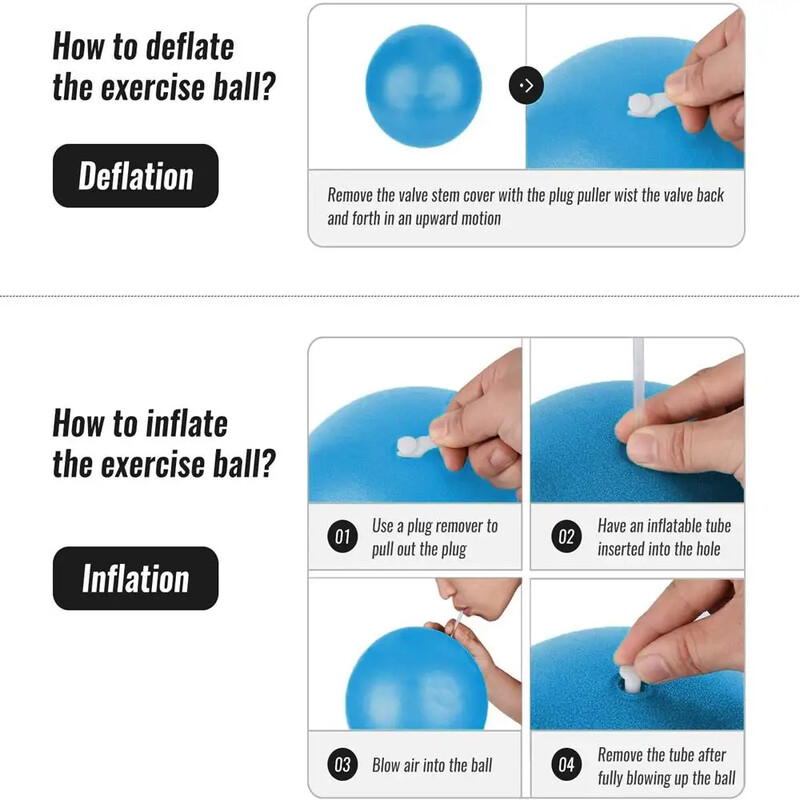 How to deflate the exercise ball?

Deflation

Remove the valve stem cover with the plug puller wist the valve back and forth in an upward motion

How to inflate the exercise ball?

Inflation

01 Use a plug remover to pull out the plug

02 Have an inflatable tube inserted into the hole

03 Blow air into the ball

04 Remove the tube after fully blowing up the ball