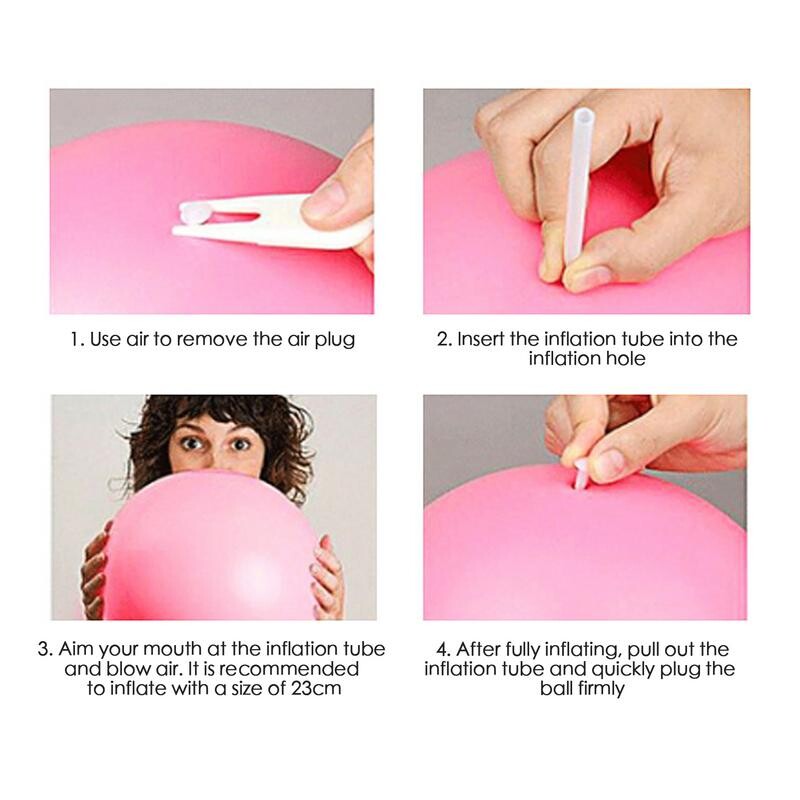 1. Use air to remove the air plug

2. Insert the inflation tube into the inflation hole

3. Aim your mouth at the inflation tube and blow air. It is recommended to inflate with a size of 23cm

4. After fully inflating, pull out the inflation tube and quickly plug the ball firmly