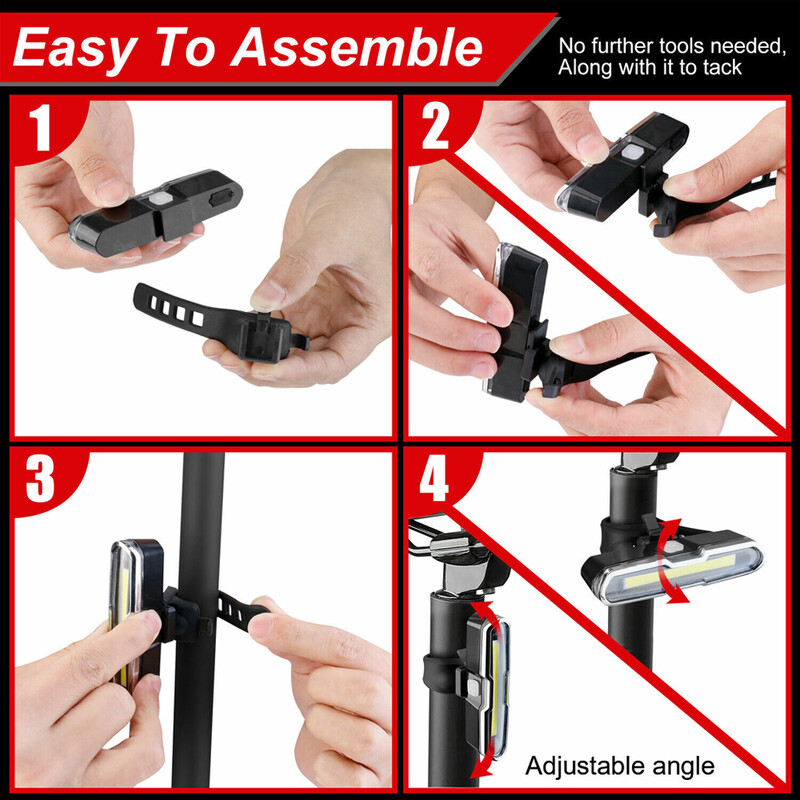 Easy To Assemble

No further tools needed, Along with it to tack

1

2

3

4

Adjustable angle