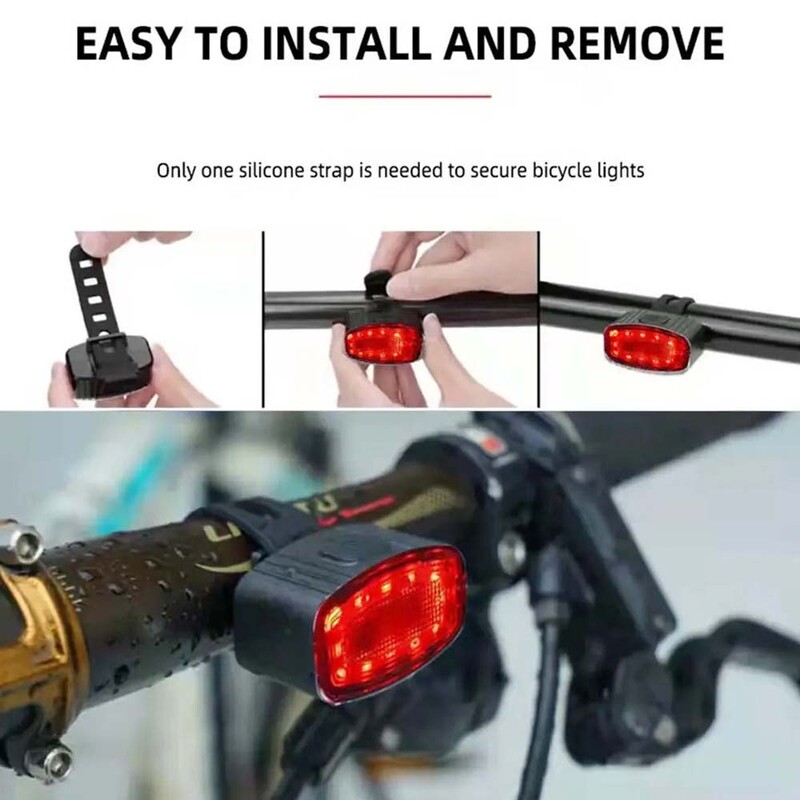 EASY TO INSTALL AND REMOVE

Only one silicone strap is needed to secure bicycle lights