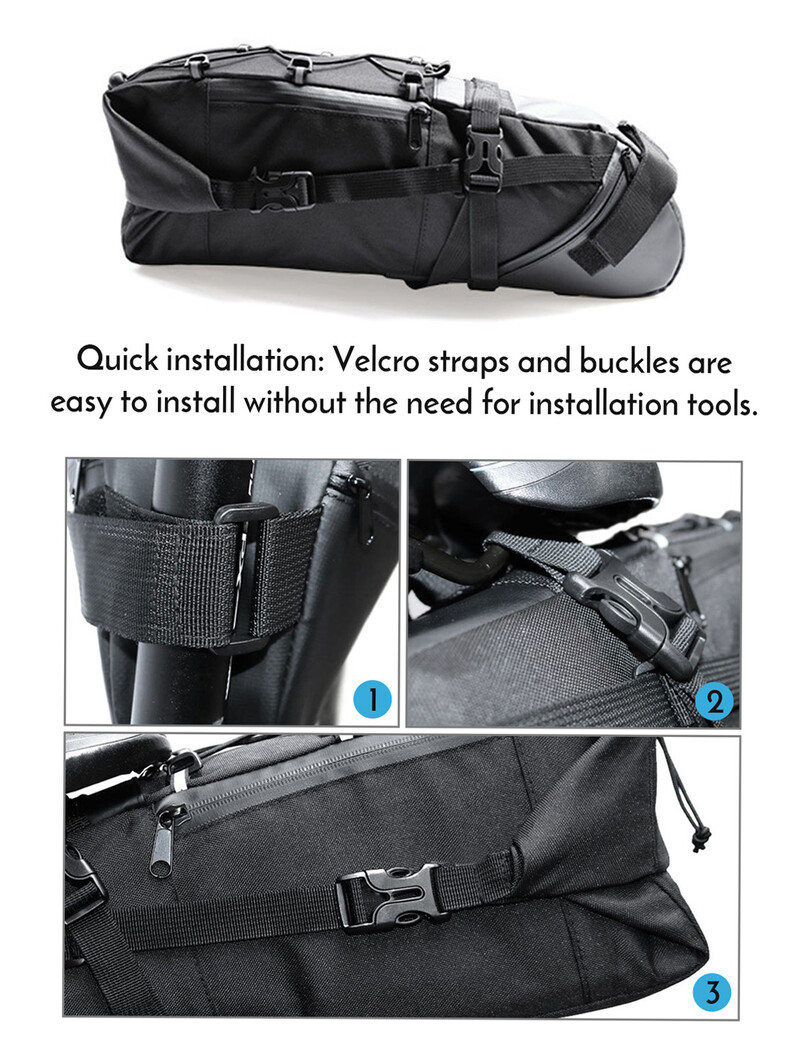 Quick installation: Velcro straps and buckles are easy to install without the need for installation tools.

1

2

3